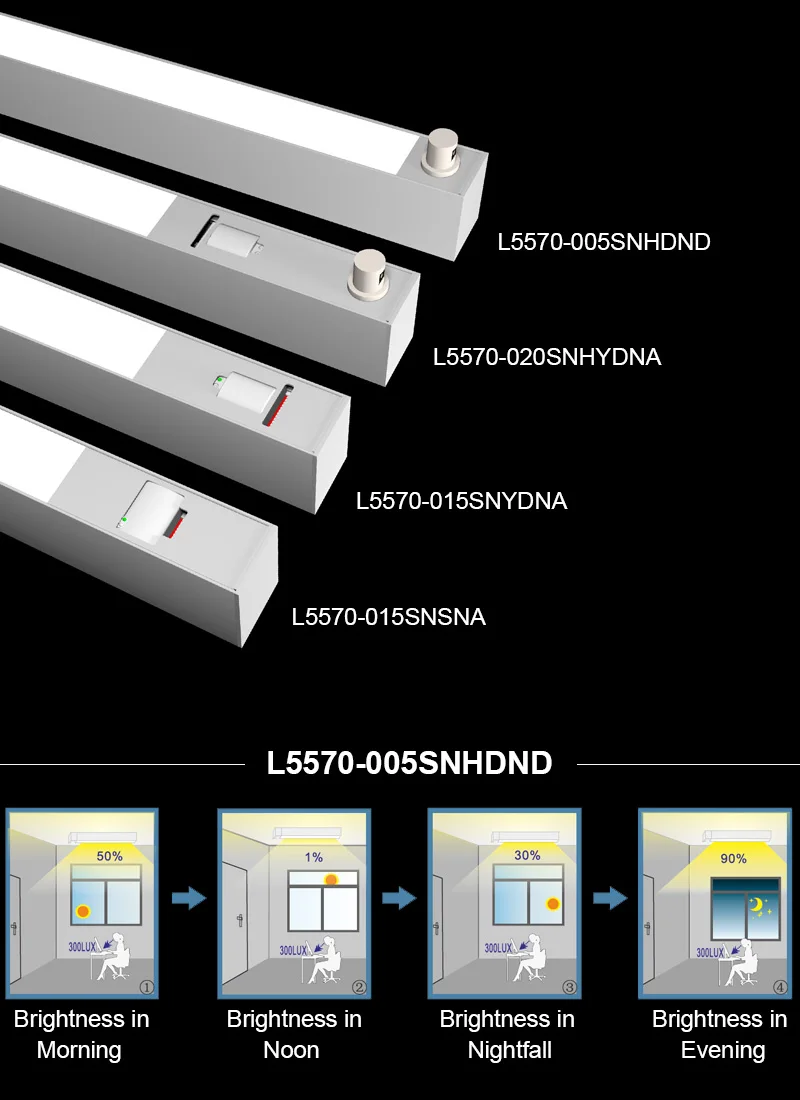 L5570-005SNHDND

L5570-020SNHYDNA

L5570-015SNYDNA

L5570-015SNSNA

L5570-005SNHDND

50%

300LUX

①

Brightness in Morning

1%

300LUX

②

Brightness in Noon

30%

300LUX

③

Brightness in Nightfall

90%

300LUX

④

Brightness in Evening