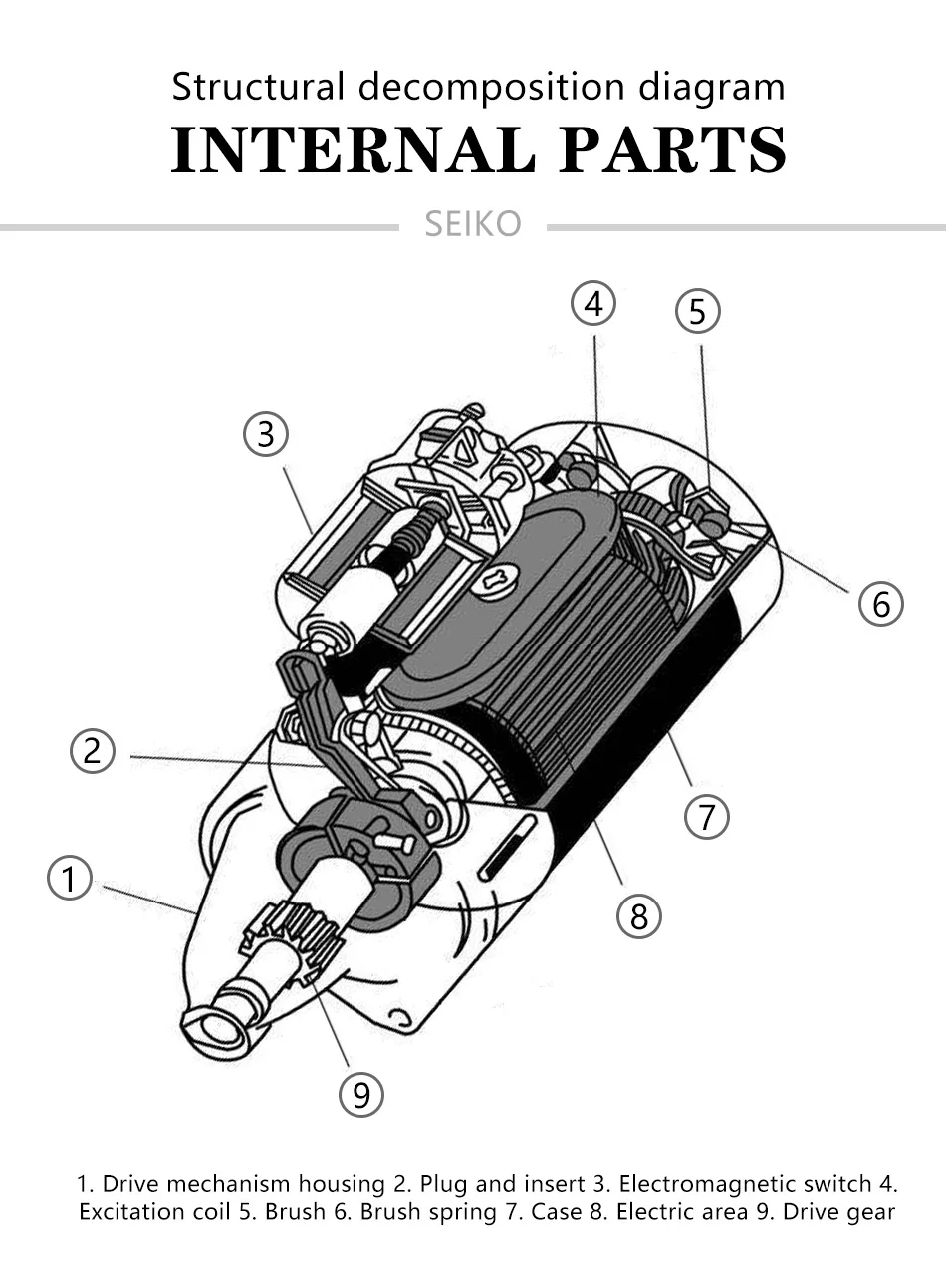 Structural decomposition diagram
INTERNAL PARTS
SEIKO

4
5
3
6
2
7
1
8
9

1. Drive mechanism housing 2. Plug and insert 3. Electromagnetic switch 4. Excitation coil 5. Brush 6. Brush spring 7. Case 8. Electric area 9. Drive gear