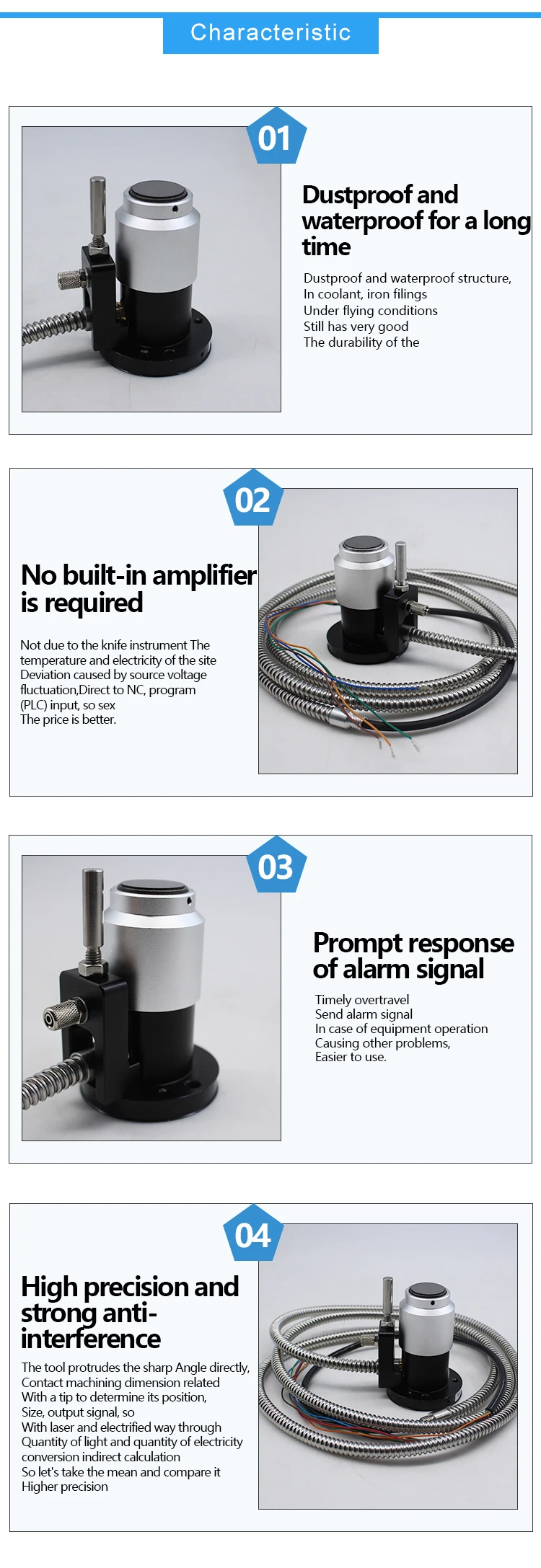 Characteristic

01

Dustproof and waterproof for a long time

Dustproof and waterproof structure,
In coolant, iron filings
Under flying conditions
Still has very good
The durability of the

02

No built-in amplifier is required

Not due to the knife instrument The temperature and electricity of the site Deviation caused by source voltage fluctuation,Direct to NC, program (PLC) input, so sex
The price is better.

03

Prompt response of alarm signal

Timely overtravel
Send alarm signal
In case of equipment operation
Causing other problems,
Easier to use.

04

High precision and strong anti-interference

The tool protrudes the sharp Angle directly,
Contact machining dimension related
With a tip to determine its position,
Size, output signal, so
With laser and electrified way through
Quantity of light and quantity of electricity
conversion indirect calculation
So let's take the mean and compare it
Higher precision