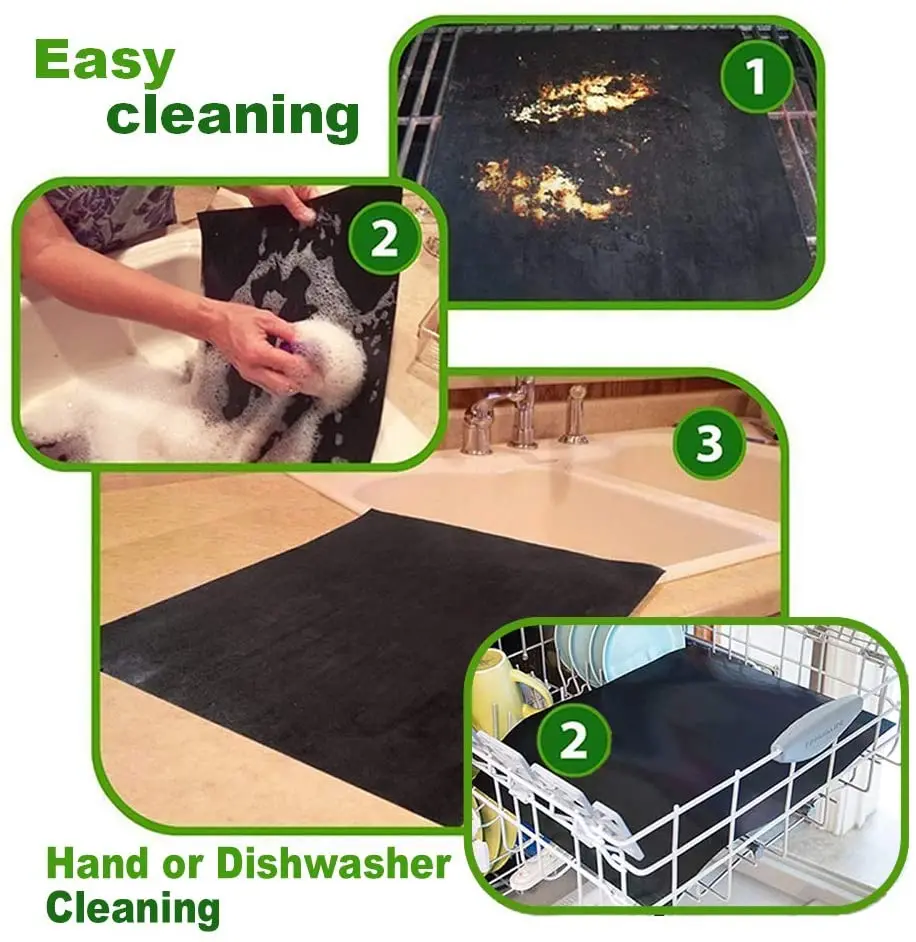 Easy cleaning

1

2

3

2

Hand or Dishwasher Cleaning