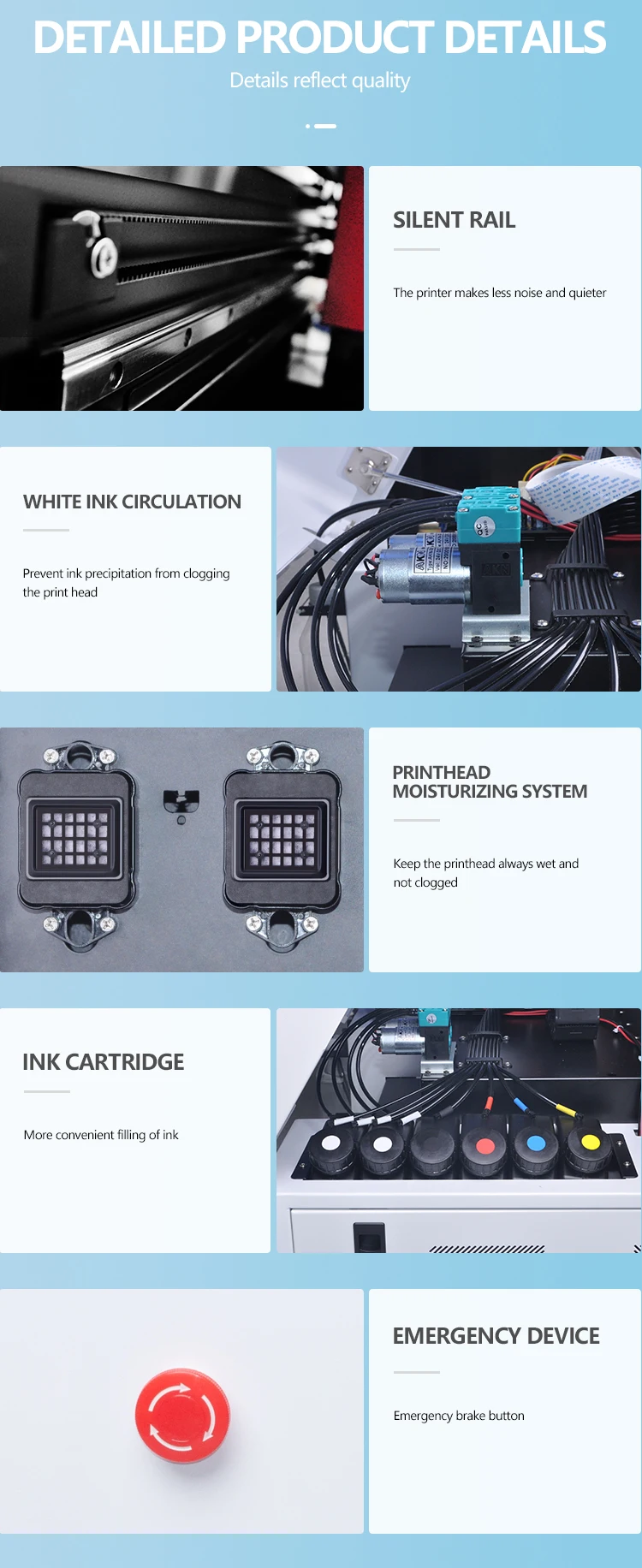 DETAILED PRODUCT DETAILS

Details reflect quality

SILENT RAIL

The printer makes less noise and quieter

WHITE INK CIRCULATION

Prevent ink precipitation from clogging the print head

PRINTHEAD MOISTURIZING SYSTEM

Keep the printhead always wet and not clogged

INK CARTRIDGE

More convenient filling of ink

EMERGENCY DEVICE

Emergency brake button