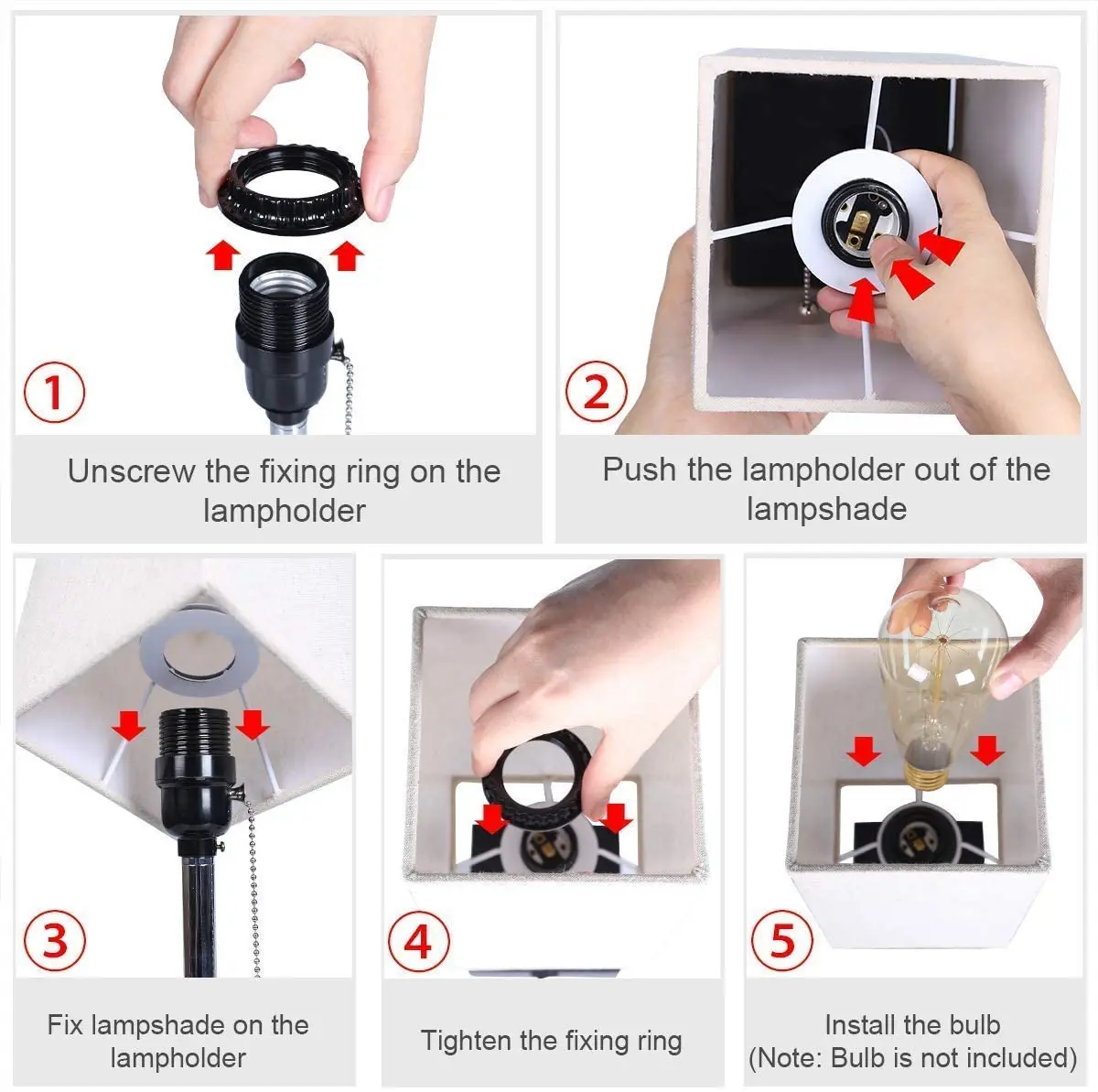 1

Unscrew the fixing ring on the lampholder

2

Push the lampholder out of the lampshade

3

Fix lampshade on the lampholder

4

Tighten the fixing ring

5

Install the bulb
(Note: Bulb is not included)