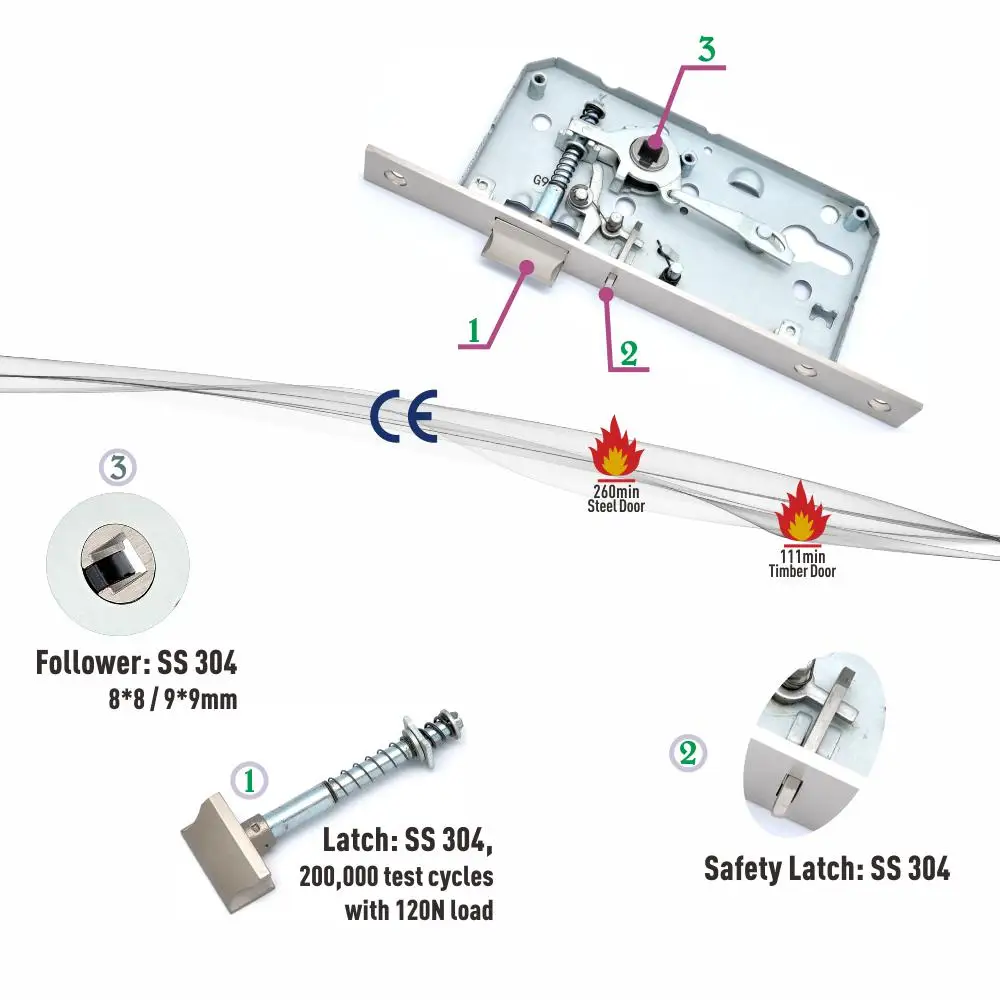 3

G9

1

2

CE

260min
Steel Door

111min
Timber Door

3

Follower: SS 304
8*8 / 9*9mm

1

Latch: SS 304,
200,000 test cycles
with 120N load

2

Safety Latch: SS 304