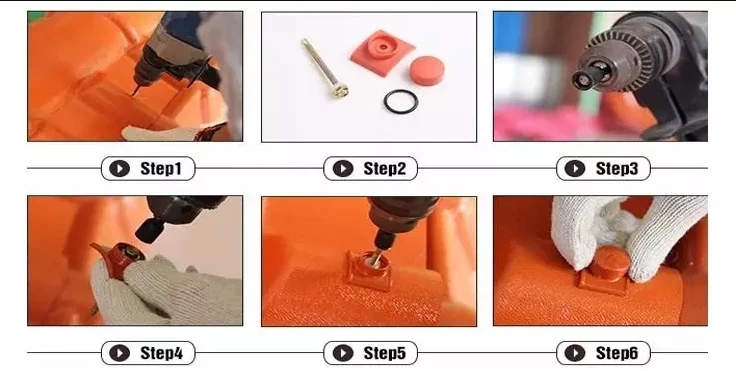 Step1
Step2
Step3
Step4
Step5
Step6