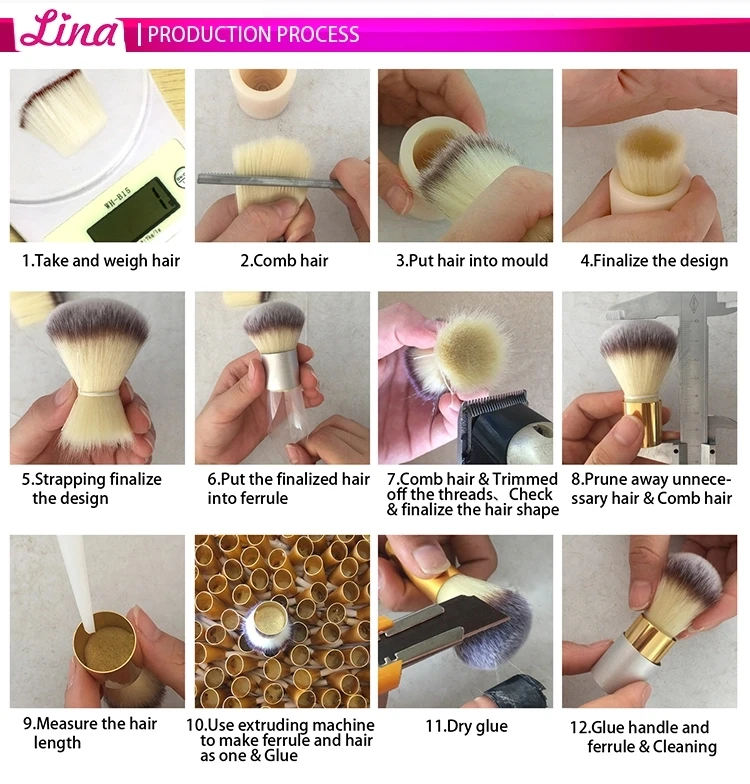 Lina | PRODUCTION PROCESS

WH-B15

1.Take and weigh hair

2.Comb hair

3.Put hair into mould

4.Finalize the design

5.Strapping finalize the design

6.Put the finalized hair into ferrule

7.Comb hair & Trimmed off the threads、Check & finalize the hair shape

8.Prune away unnecessary hair & Comb hair

9.Measure the hair length

10.Use extruding machine to make ferrule and hair as one & Glue

11.Dry glue

12.Glue handle and ferrule & Cleaning