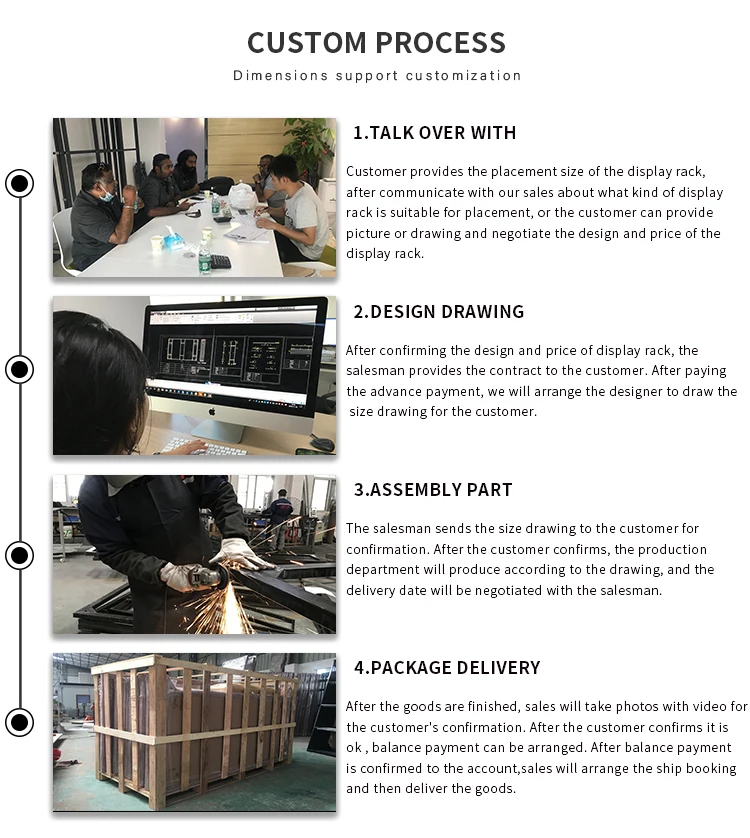 CUSTOM PROCESS

Dimensions support customization

1.TALK OVER WITH

Customer provides the placement size of the display rack, after communicate with our sales about what kind of display rack is suitable for placement, or the customer can provide picture or drawing and negotiate the design and price of the display rack.

2.DESIGN DRAWING

After confirming the design and price of display rack, the salesman provides the contract to the customer. After paying the advance payment, we will arrange the designer to draw the size drawing for the customer.

3.ASSEMBLY PART

The salesman sends the size drawing to the customer for confirmation. After the customer confirms, the production department will produce according to the drawing, and the delivery date will be negotiated with the salesman.

4.PACKAGE DELIVERY

After the goods are finished, sales will take photos with video for the customer's confirmation. After the customer confirms it is ok , balance payment can be arranged. After balance payment is confirmed to the account,sales will arrange the ship booking and then deliver the goods.