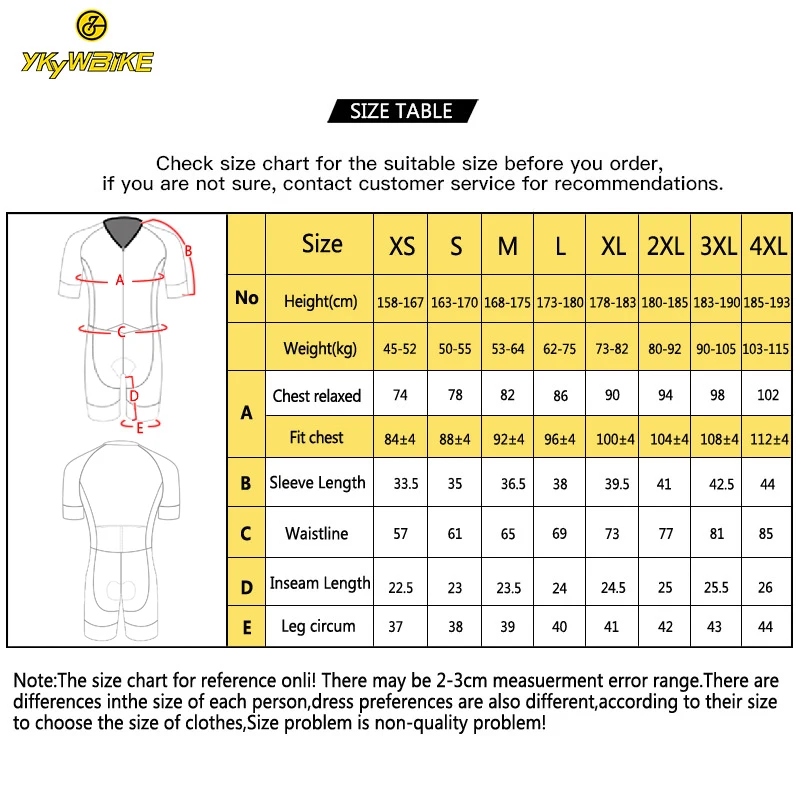 YKYWBIKE

SIZE TABLE

Check size chart for the suitable size before you order, if you are not sure, contact customer service for recommendations.

B
A
C
D
E

| | Size | XS | S | M | L | XL | 2XL | 3XL | 4XL |
|---|---|---|---|---|---|---|---|---|---|
| No | Height(cm) | 158-167 | 163-170 | 168-175 | 173-180 | 178-183 | 180-185 | 183-190 | 185-193 |
| | Weight(kg) | 45-52 | 50-55 | 53-64 | 62-75 | 73-82 | 80-92 | 90-105 | 103-115 |
| A | Chest relaxed | 74 | 78 | 82 | 86 | 90 | 94 | 98 | 102 |
| | Fit chest | 84±4 | 88±4 | 92±4 | 96±4 | 100±4 | 104±4 | 108±4 | 112±4 |
| B | Sleeve Length | 33.5 | 35 | 36.5 | 38 | 39.5 | 41 | 42.5 | 44 |
| C | Waistline | 57 | 61 | 65 | 69 | 73 | 77 | 81 | 85 |
| D | Inseam Length | 22.5 | 23 | 23.5 | 24 | 24.5 | 25 | 25.5 | 26 |
| E | Leg circum | 37 | 38 | 39 | 40 | 41 | 42 | 43 | 44 |

Note:The size chart for reference onli! There may be 2-3cm measuerment error range.There are differences inthe size of each person,dress preferences are also different,according to their size to choose the size of clothes,Size problem is non-quality problem!