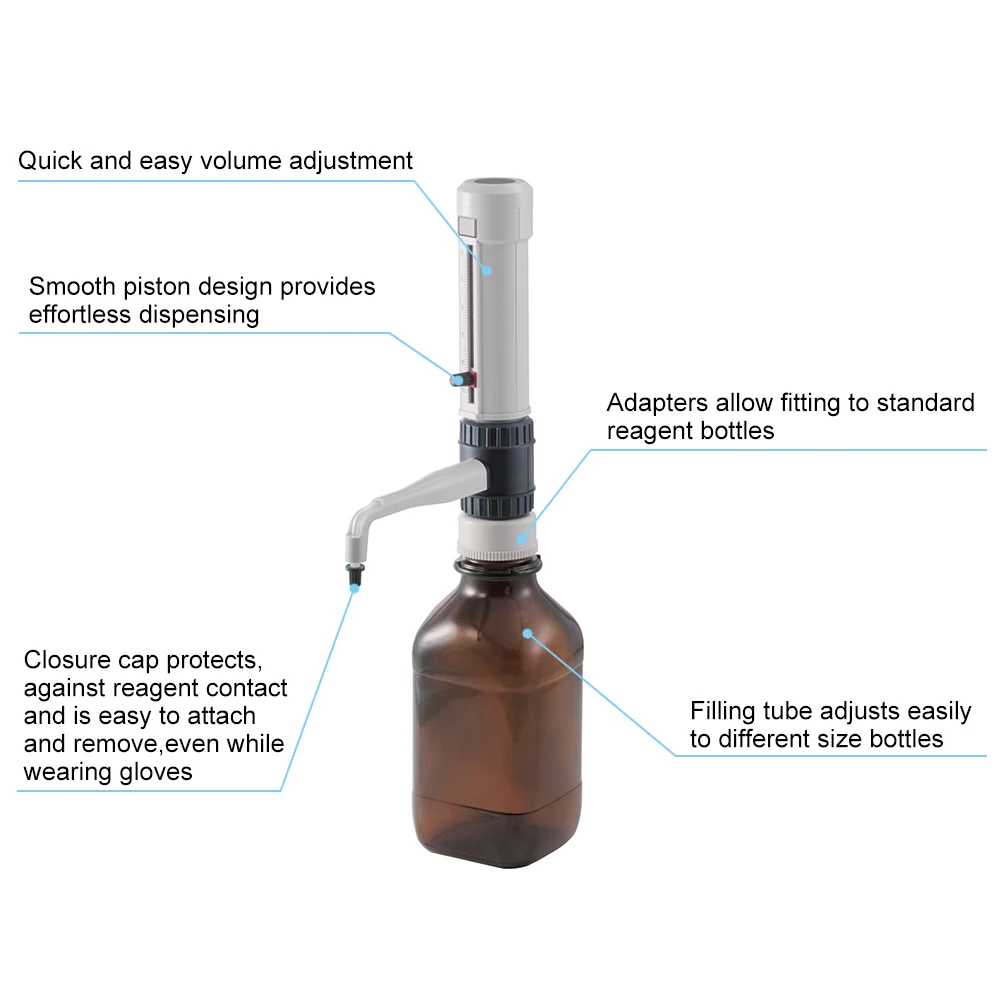 Quick and easy volume adjustment

Smooth piston design provides effortless dispensing

Adapters allow fitting to standard reagent bottles

Closure cap protects, against reagent contact and is easy to attach and remove,even while wearing gloves

Filling tube adjusts easily to different size bottles