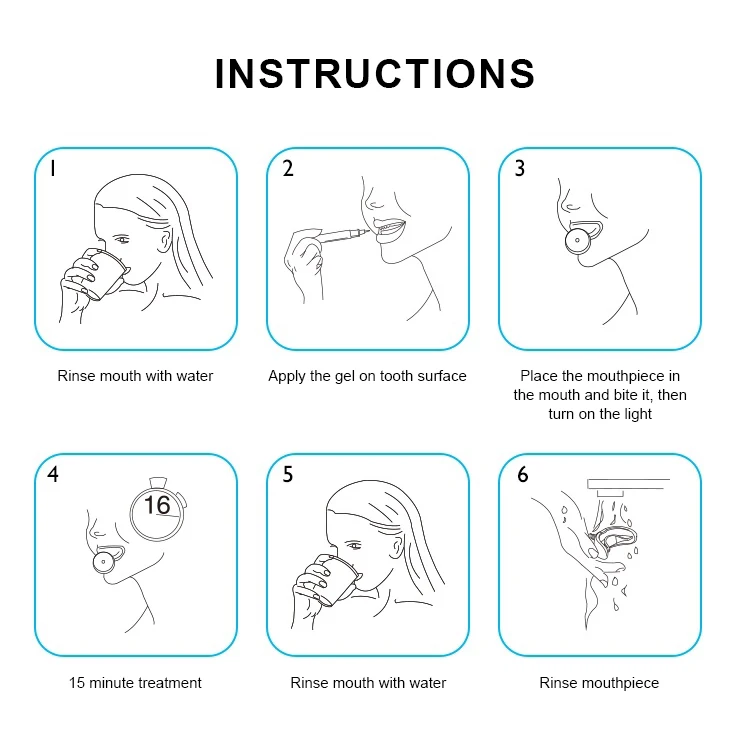 INSTRUCTIONS

1

Rinse mouth with water

2

Apply the gel on tooth surface

3

Place the mouthpiece in the mouth and bite it, then turn on the light

4

16

15 minute treatment

5

Rinse mouth with water

6

Rinse mouthpiece