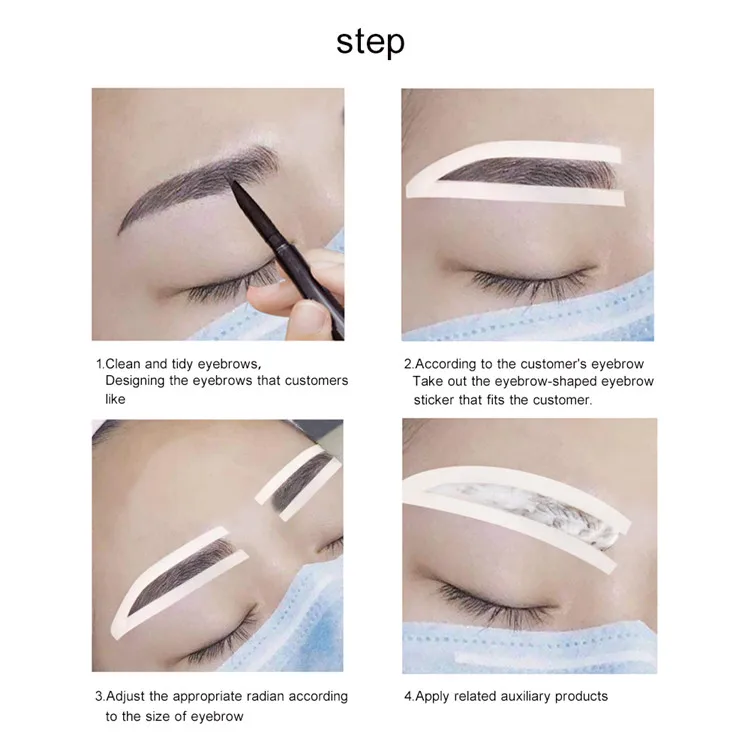 step

1.Clean and tidy eyebrows,
Designing the eyebrows that customers like

2.According to the customer's eyebrow
Take out the eyebrow-shaped eyebrow sticker that fits the customer.

3.Adjust the appropriate radian according to the size of eyebrow

4.Apply related auxiliary products