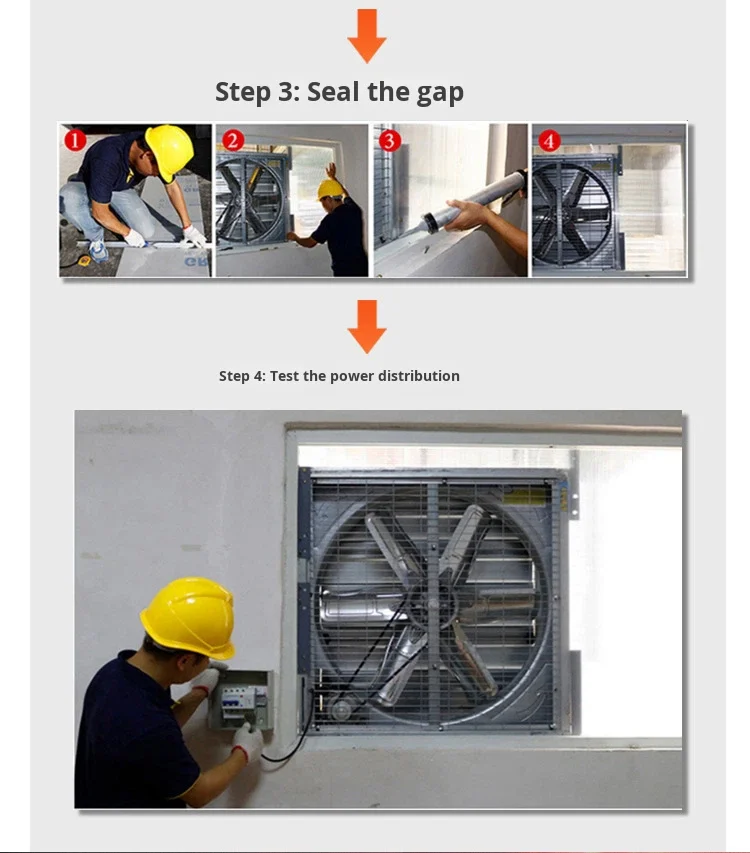 Step 3: Seal the gap

1

2

3

4

Step 4: Test the power distribution