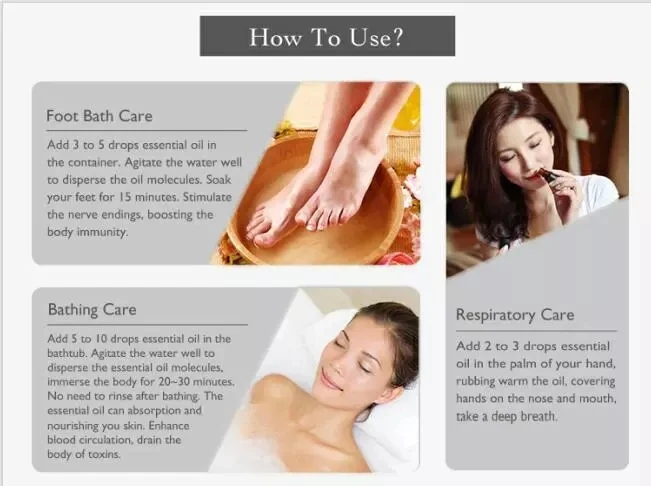 How To Use?

Foot Bath Care

Add 3 to 5 drops essential oil in the container. Agitate the water well to disperse the oil molecules. Soak your feet for 15 minutes. Stimulate the nerve endings, boosting the body immunity.

Bathing Care

Add 5 to 10 drops essential oil in the bathtub. Agitate the water well to disperse the essential oil molecules, immerse the body for 20~30 minutes. No need to rinse after bathing. The essential oil can absorption and nourishing you skin. Enhance blood circulation, drain the body of toxins.

Respiratory Care

Add 2 to 3 drops essential oil in the palm of your hand, rubbing warm the oil, covering hands on the nose and mouth, take a deep breath.