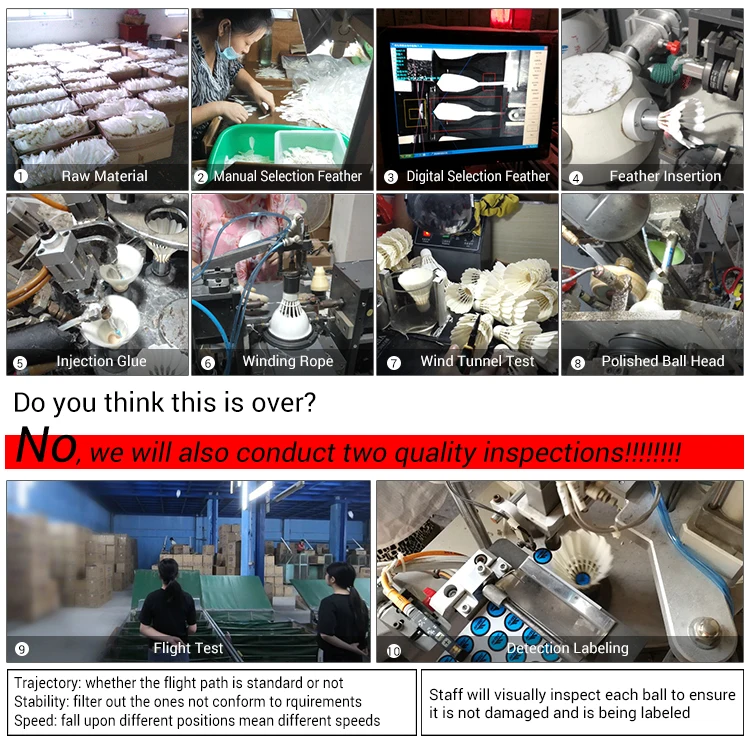 1 Raw Material

2 Manual Selection Feather

3 Digital Selection Feather

4 Feather Insertion

5 Injection Glue

6 Winding Rope

7 Wind Tunnel Test

8 Polished Ball Head

Do you think this is over?

No, we will also conduct two quality inspections!!!!!!!!

9 Flight Test

10 Detection Labeling

Trajectory: whether the flight path is standard or not
Stability: filter out the ones not conform to rquirements
Speed: fall upon different positions mean different speeds

Staff will visually inspect each ball to ensure it is not damaged and is being labeled