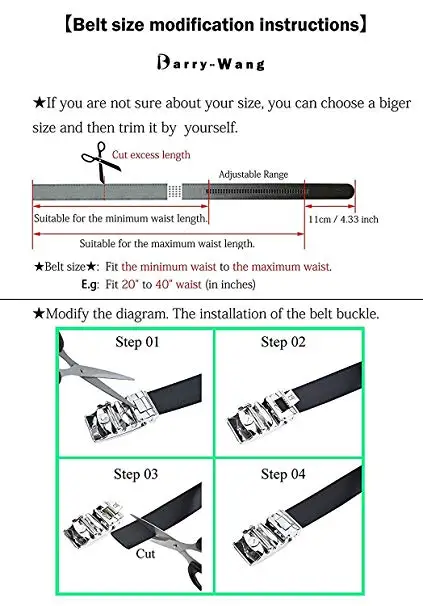 【Belt size modification instructions】

Barry-Wang

★If you are not sure about your size, you can choose a biger size and then trim it by yourself.

Cut excess length

Adjustable Range

Suitable for the minimum waist length.

11cm / 4.33 inch

Suitable for the maximum waist length.

★Belt size★: Fit the minimum waist to the maximum waist.
E.g: Fit 20" to 40" waist (in inches)

★Modify the diagram. The installation of the belt buckle.

Step 01

Step 02

Step 03

Cut

Step 04