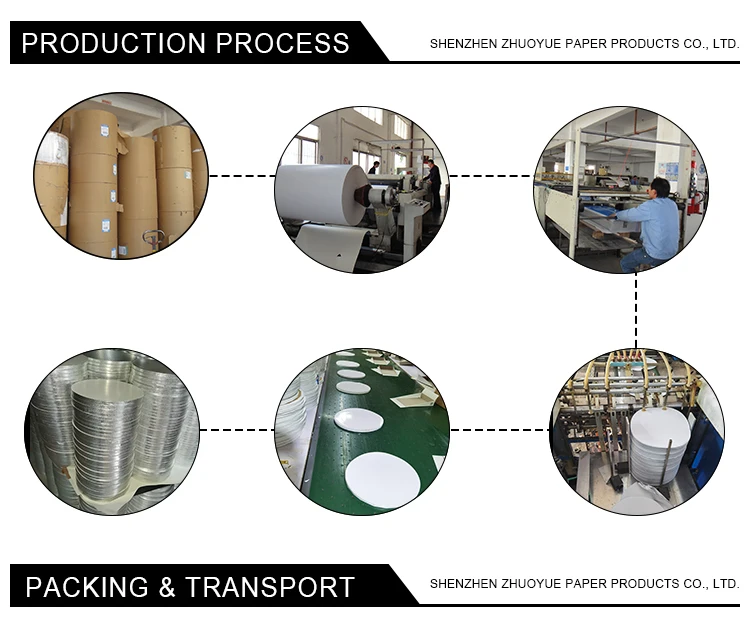 PRODUCTION PROCESS

SHENZHEN ZHUOYUE PAPER PRODUCTS CO., LTD.

PACKING & TRANSPORT

SHENZHEN ZHUOYUE PAPER PRODUCTS CO., LTD.