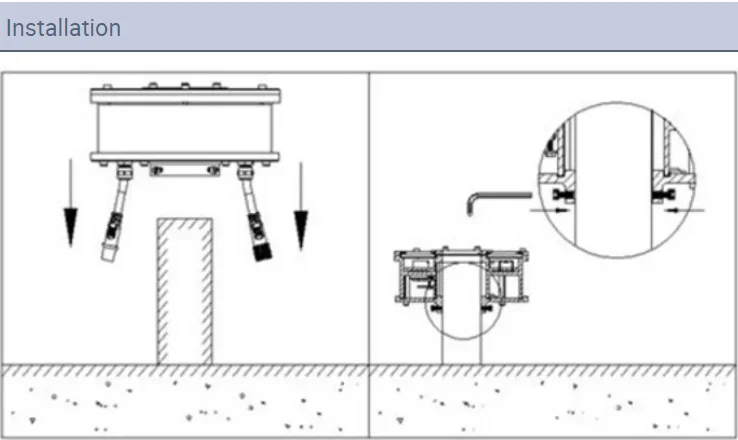 Installation