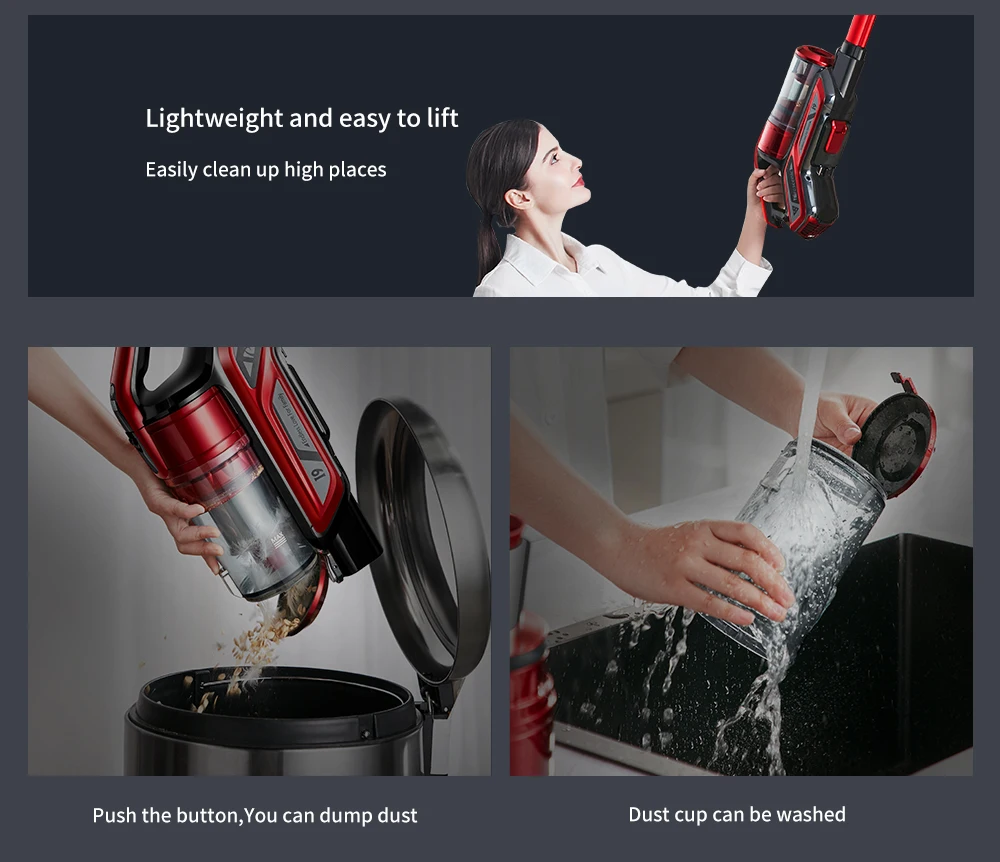 Lightweight and easy to lift

Easily clean up high places

Push the button,You can dump dust

Dust cup can be washed