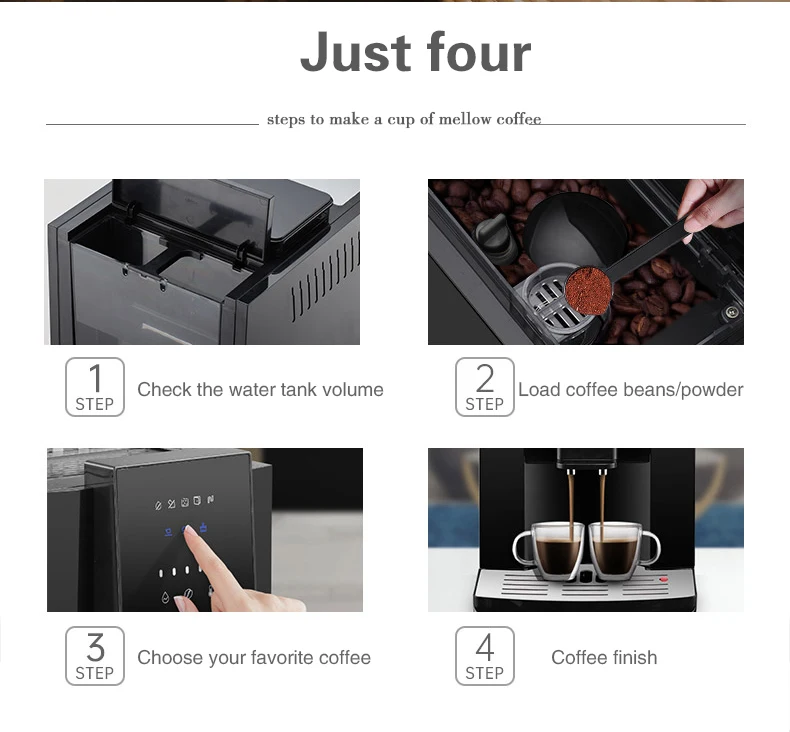 Just four

steps to make a cup of mellow coffee

1 STEP Check the water tank volume

2 STEP Load coffee beans/powder

3 STEP Choose your favorite coffee

4 STEP Coffee finish