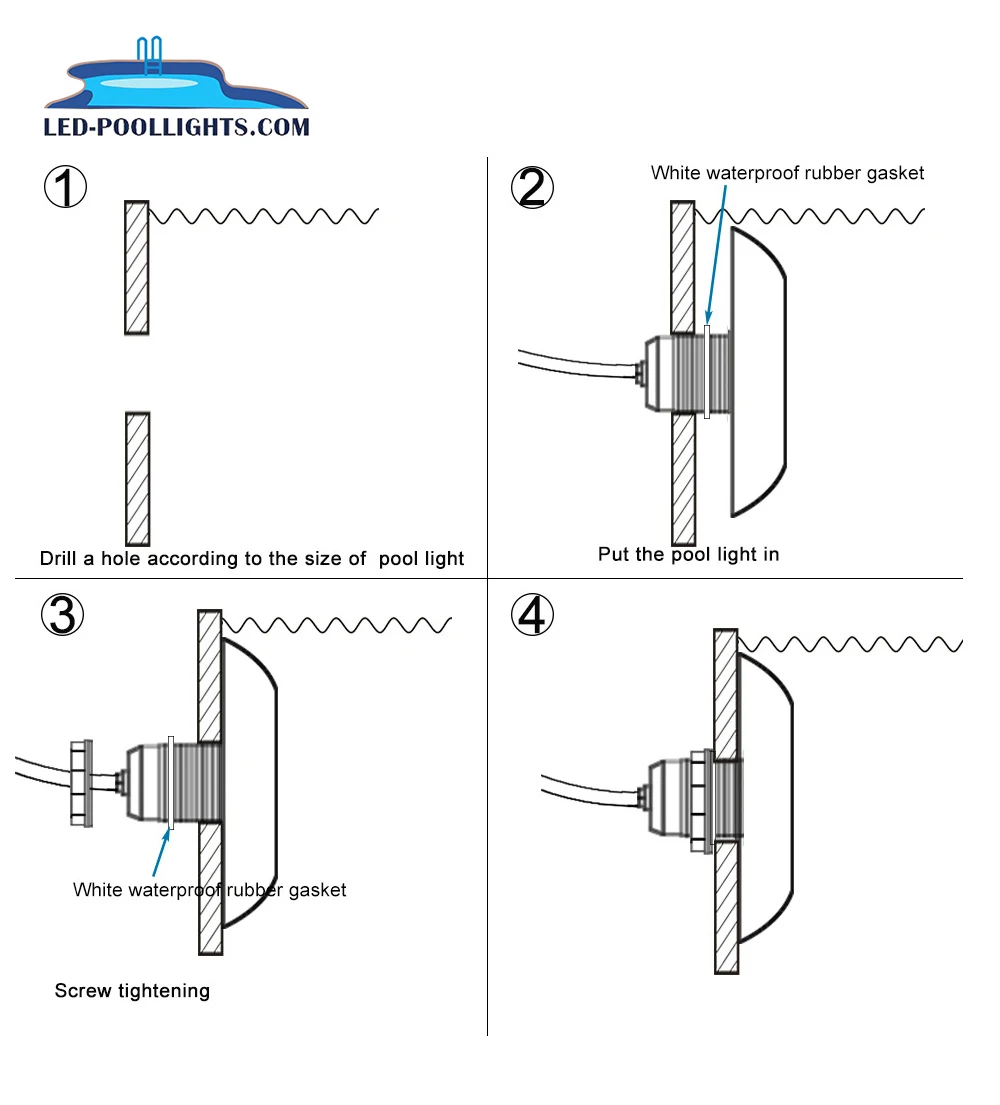 LED-POOLLIGHTS.COM

①

Drill a hole according to the size of pool light

②

White waterproof rubber gasket

Put the pool light in

③

White waterproof rubber gasket

Screw tightening

④