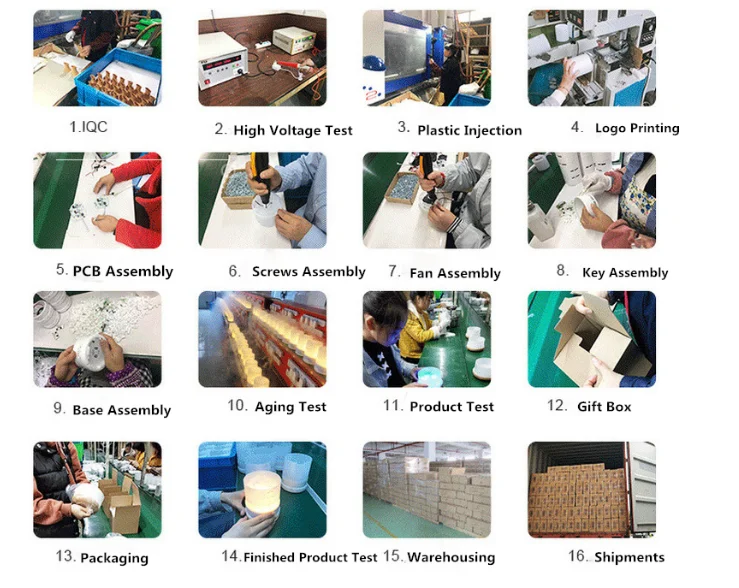 1.IQC

2. High Voltage Test

3. Plastic Injection

4. Logo Printing

5. PCB Assembly

6. Screws Assembly

7. Fan Assembly

8. Key Assembly

9. Base Assembly

10. Aging Test

11. Product Test

12. Gift Box

13. Packaging

14. Finished Product Test

15. Warehousing

16. Shipments