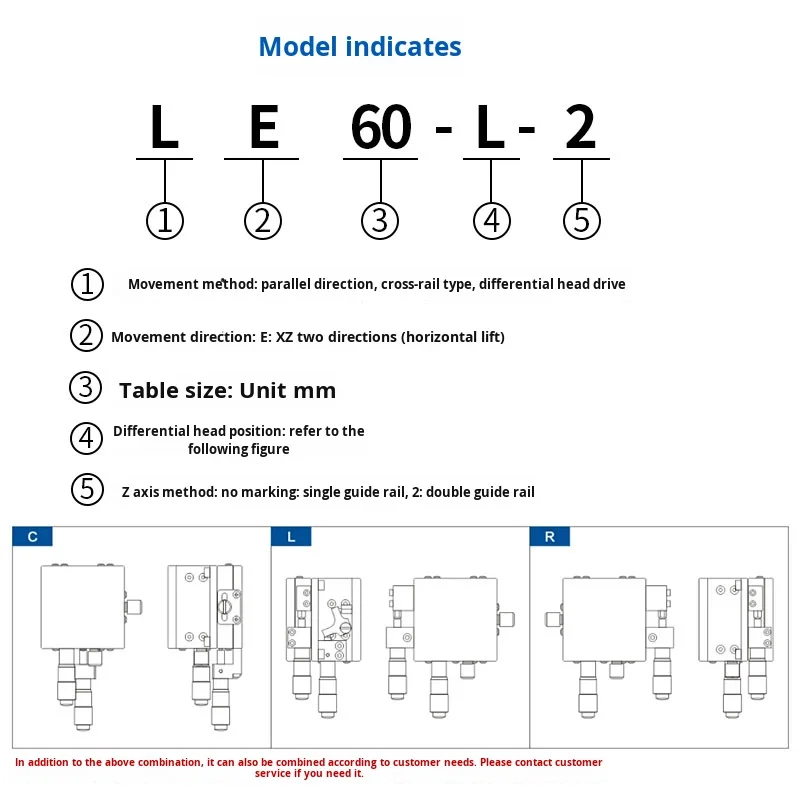 Model indicates

L E 60 - L - 2

① ② ③ ④ ⑤

① Movement method: parallel direction, cross-rail type, differential head drive

② Movement direction: E: XZ two directions (horizontal lift)

③ Table size: Unit mm

④ Differential head position: refer to the following figure

⑤ Z axis method: no marking: single guide rail, 2: double guide rail

C

L

R

In addition to the above combination, it can also be combined according to customer needs. Please contact customer service if you need it.