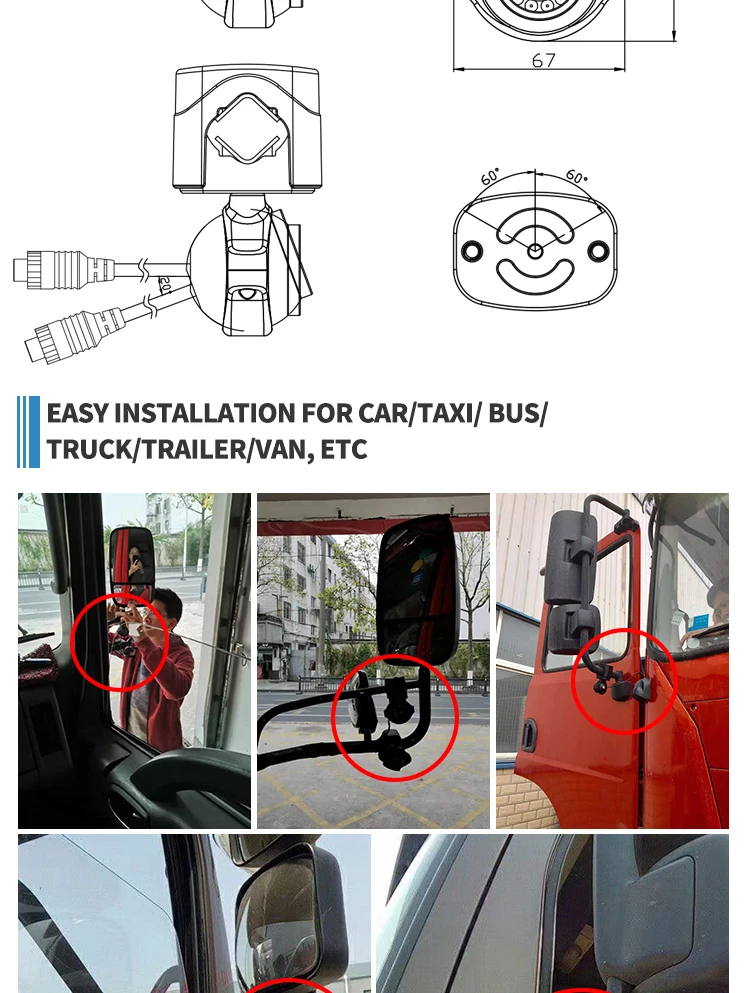 67

60°

60°

20

EASY INSTALLATION FOR CAR/TAXI/ BUS/ TRUCK/TRAILER/VAN, ETC