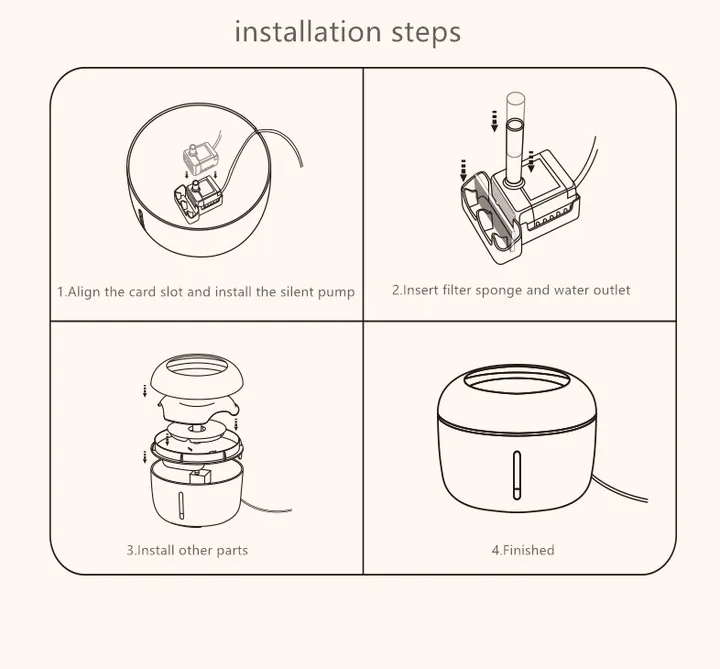 installation steps

1.Align the card slot and install the silent pump

2.Insert filter sponge and water outlet

3.Install other parts

4.Finished