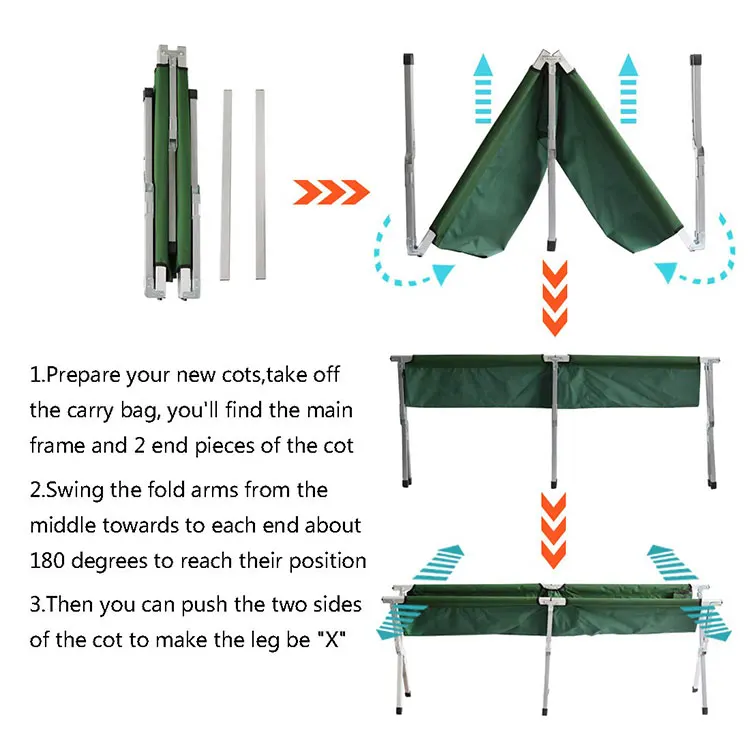 1.Prepare your new cots,take off the carry bag, you'll find the main frame and 2 end pieces of the cot

2.Swing the fold arms from the middle towards to each end about 180 degrees to reach their position

3.Then you can push the two sides of the cot to make the leg be "X"