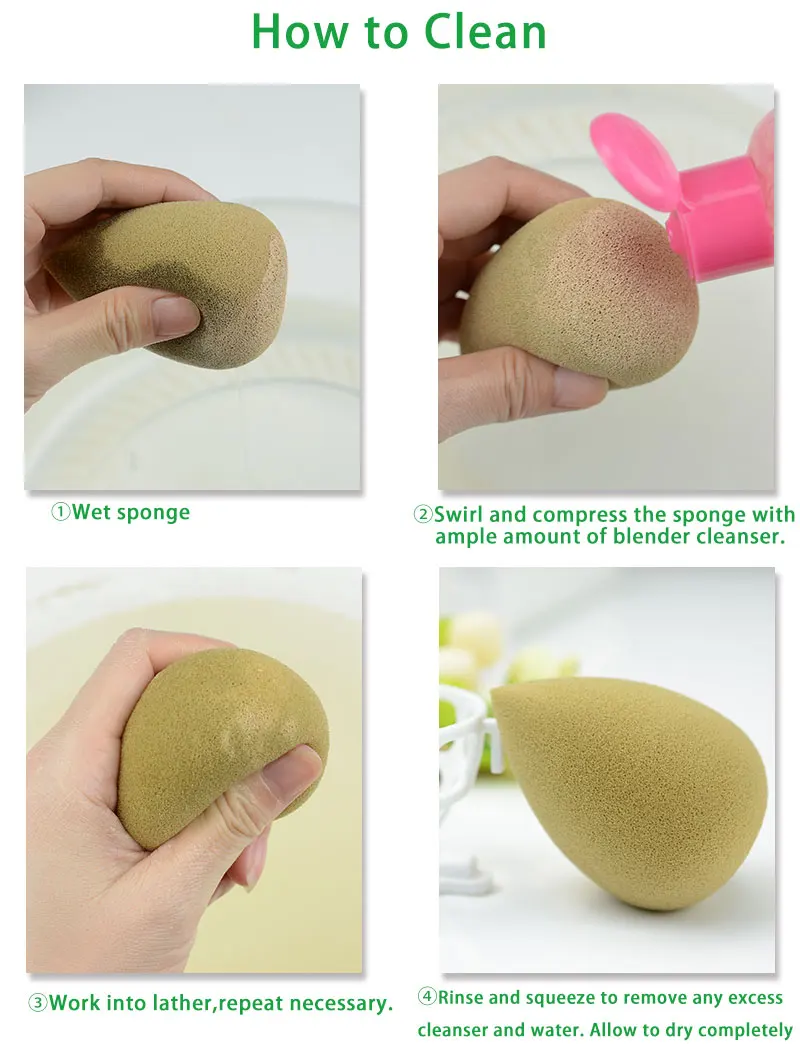 How to Clean

①Wet sponge

②Swirl and compress the sponge with ample amount of blender cleanser.

③Work into lather,repeat necessary.

④Rinse and squeeze to remove any excess cleanser and water. Allow to dry completely