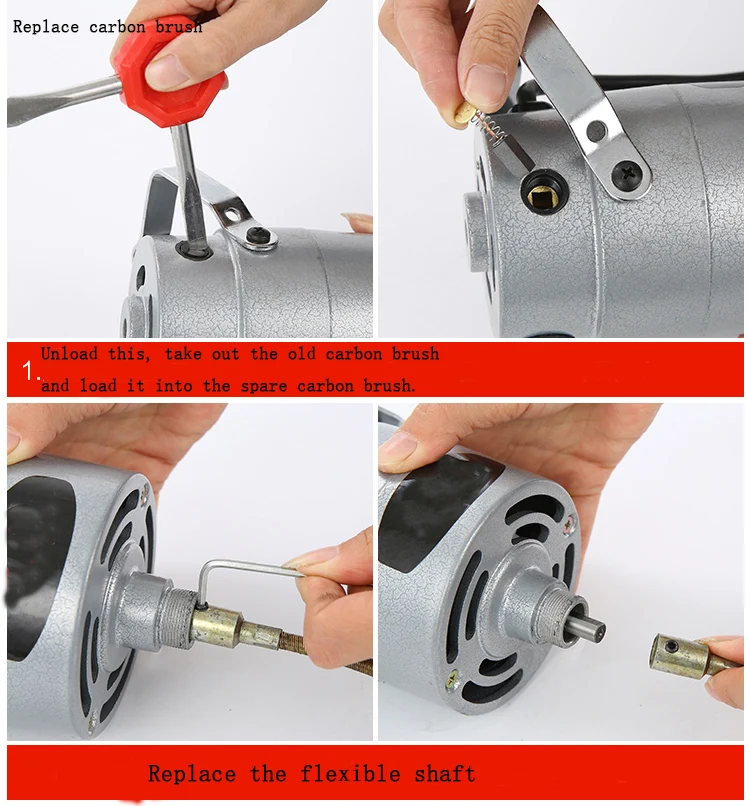 Replace carbon brush

1. Unload this, take out the old carbon brush and load it into the spare carbon brush.

Replace the flexible shaft