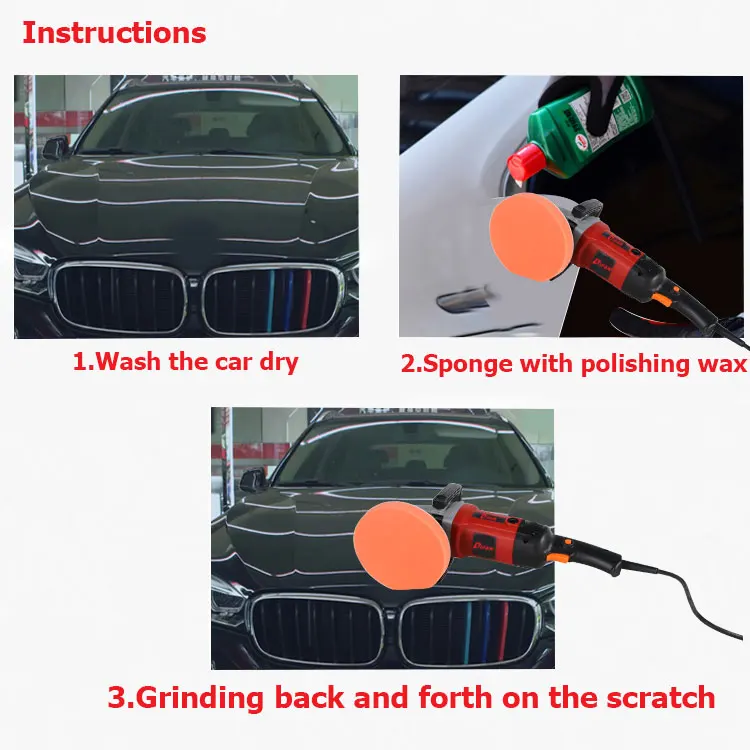 Instructions

1.Wash the car dry

2.Sponge with polishing wax

3.Grinding back and forth on the scratch