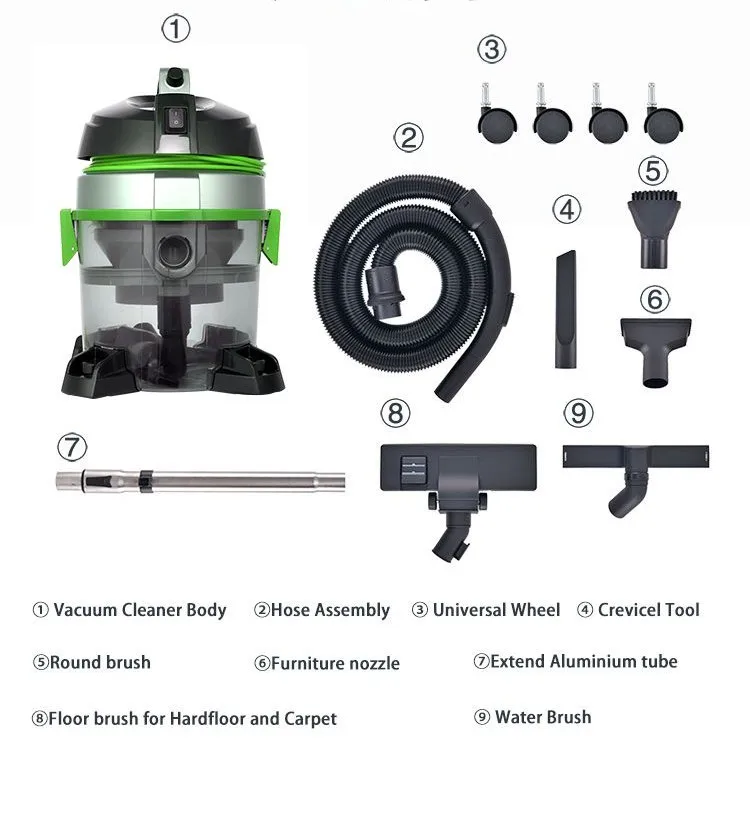 ①

③

②

⑤

④

⑥

⑧

⑨

⑦

① Vacuum Cleaner Body ②Hose Assembly ③ Universal Wheel ④ Crevicel Tool

⑤Round brush ⑥Furniture nozzle ⑦Extend Aluminium tube

⑧Floor brush for Hardfloor and Carpet ⑨ Water Brush