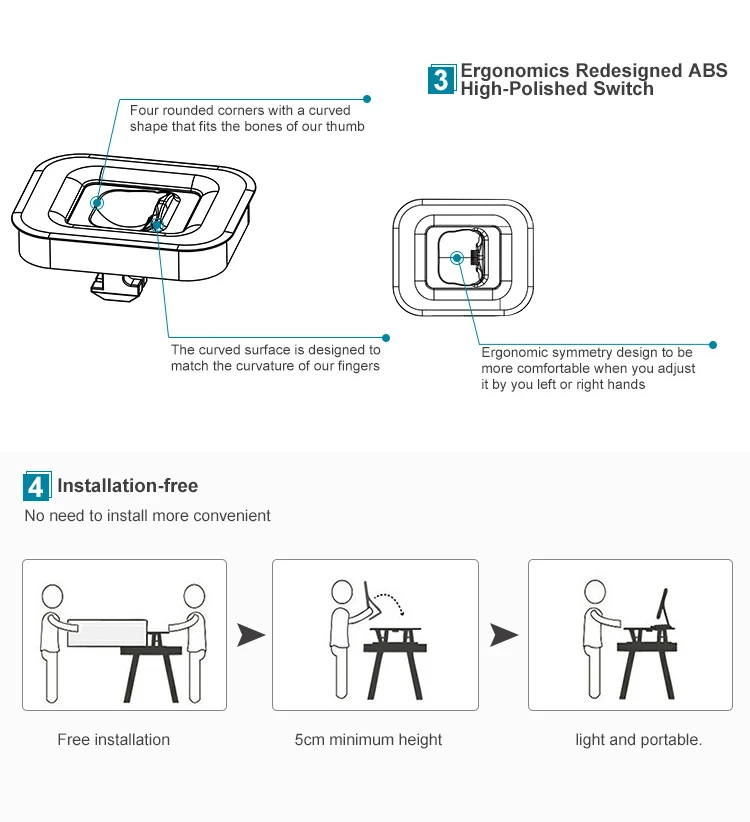 3 Ergonomics Redesigned ABS High-Polished Switch

Four rounded corners with a curved shape that fits the bones of our thumb

The curved surface is designed to match the curvature of our fingers

Ergonomic symmetry design to be more comfortable when you adjust it by you left or right hands

4 Installation-free

No need to install more convenient

Free installation

5cm minimum height

light and portable.