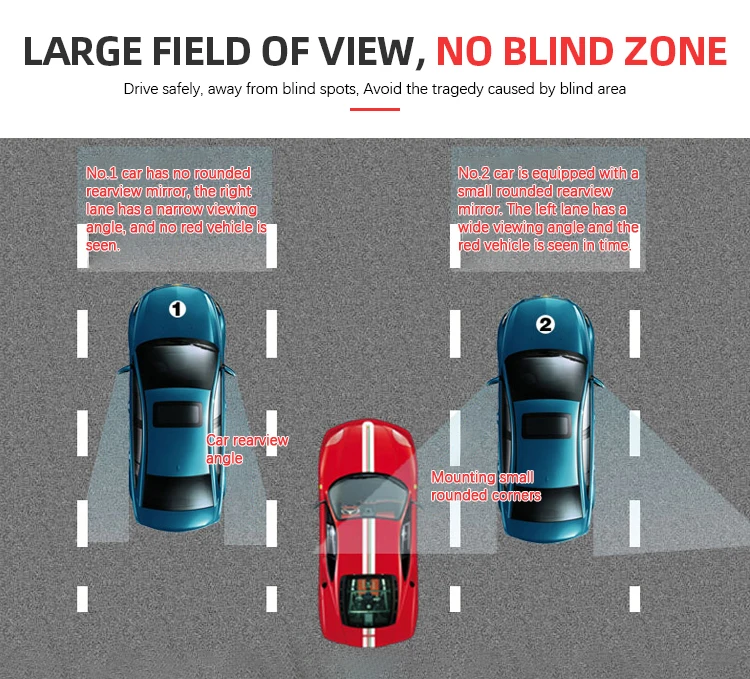 LARGE FIELD OF VIEW, NO BLIND ZONE

Drive safely, away from blind spots, Avoid the tragedy caused by blind area

No.1 car has no rounded rearview mirror, the right lane has a narrow viewing angle, and no red vehicle is seen.

No.2 car is equipped with a small rounded rearview mirror. The left lane has a wide viewing angle and the red vehicle is seen in time.

1

2

Car rearview angle

Mounting small rounded corners