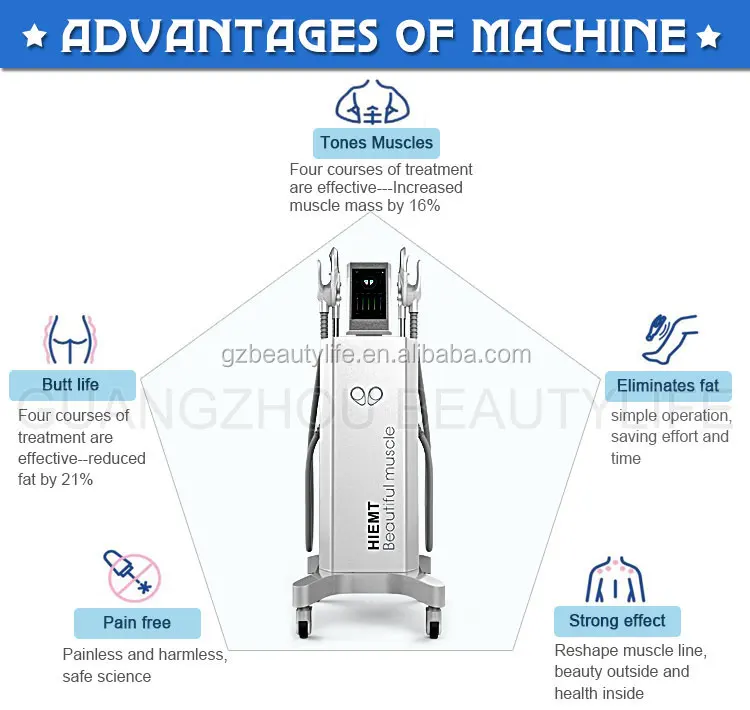 ★ ADVANTAGES OF MACHINE ★

Tones Muscles

Four courses of treatment are effective---Increased muscle mass by 16%

gzbeautylife.en.alibaba.com

GUANGZHOU BEAUTYLIFE

Butt life

Four courses of treatment are effective--reduced fat by 21%

Eliminates fat

simple operation, saving effort and time

HIEMT
Beautiful muscle

Pain free

Painless and harmless, safe science

Strong effect

Reshape muscle line, beauty outside and health inside