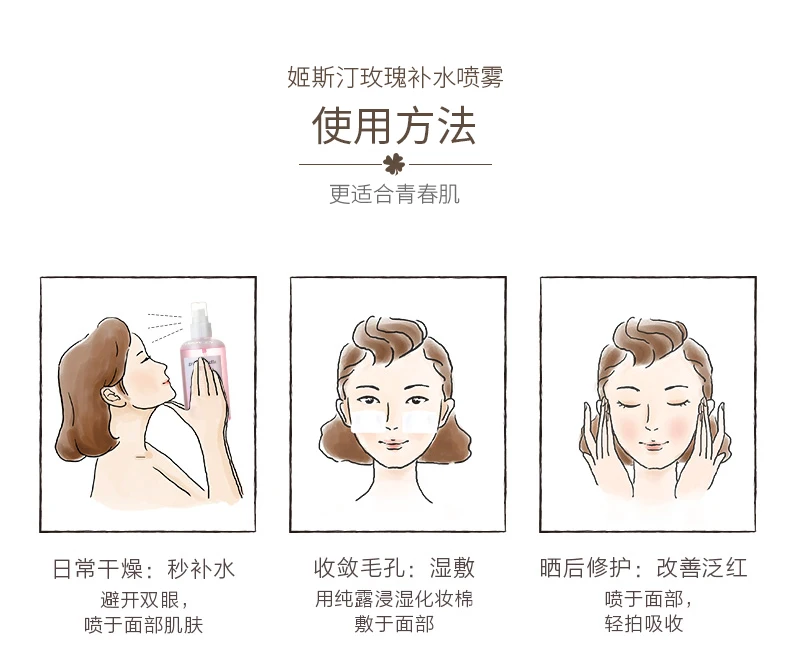 姬斯汀玫瑰补水喷雾

使用方法

更适合青春肌

日常干燥：秒补水
避开双眼，
喷于面部肌肤

收敛毛孔：湿敷
用纯露浸湿化妆棉
敷于面部

晒后修护：改善泛红
喷于面部，
轻拍吸收