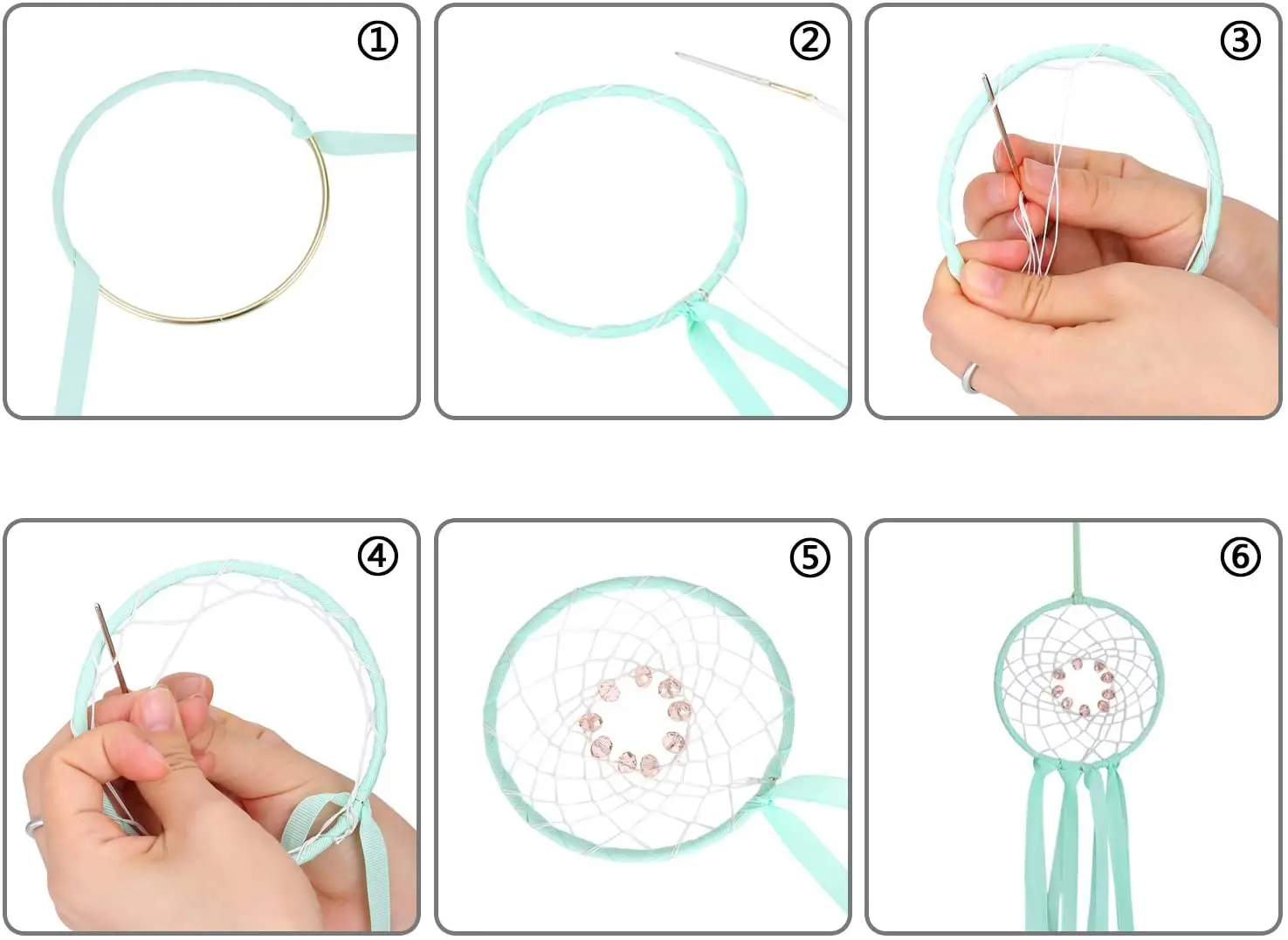 ①

②

③

④

⑤

⑥