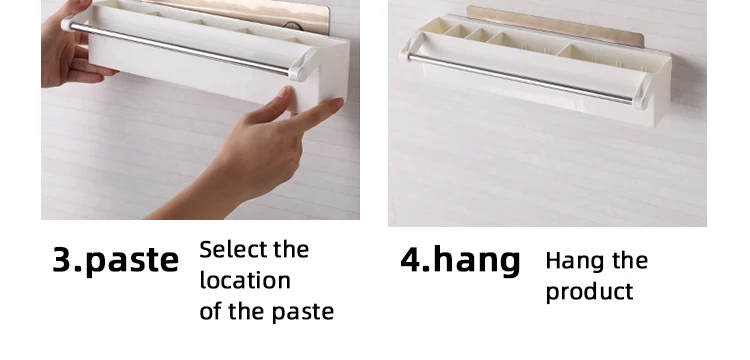 3.paste

Select the location of the paste

4.hang

Hang the product