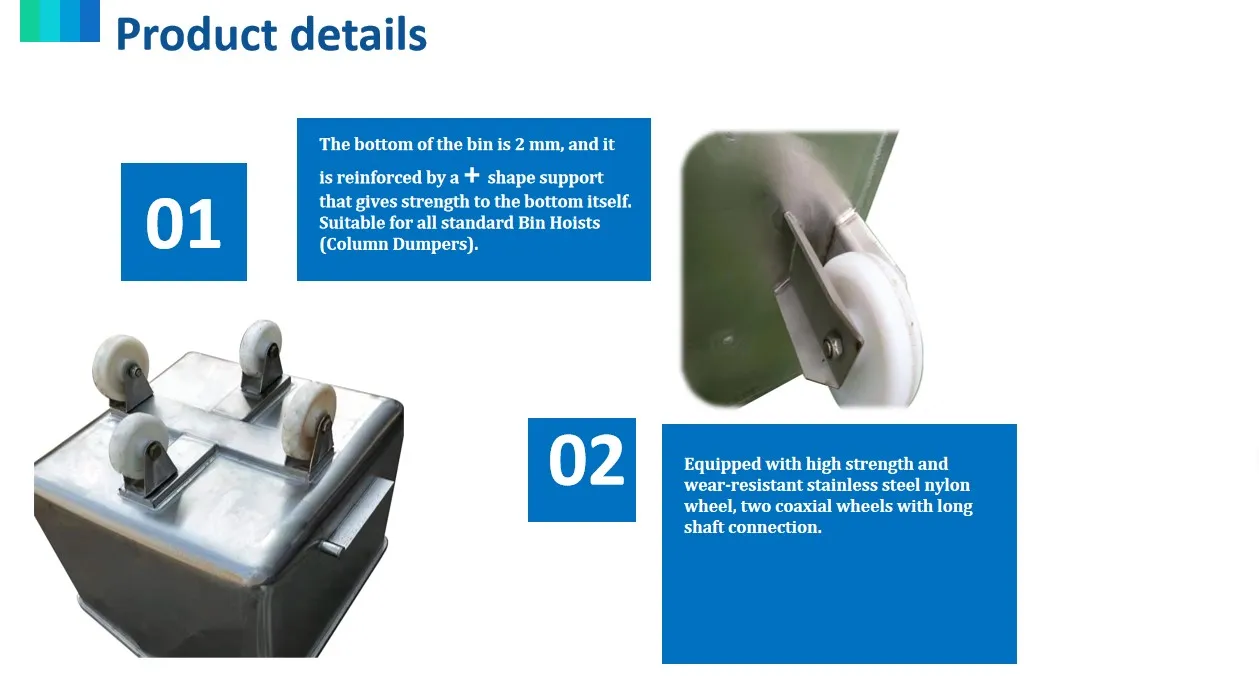 Product details

01

The bottom of the bin is 2 mm, and it is reinforced by a + shape support that gives strength to the bottom itself. Suitable for all standard Bin Hoists (Column Dumpers).

02

Equipped with high strength and wear-resistant stainless steel nylon wheel, two coaxial wheels with long shaft connection.