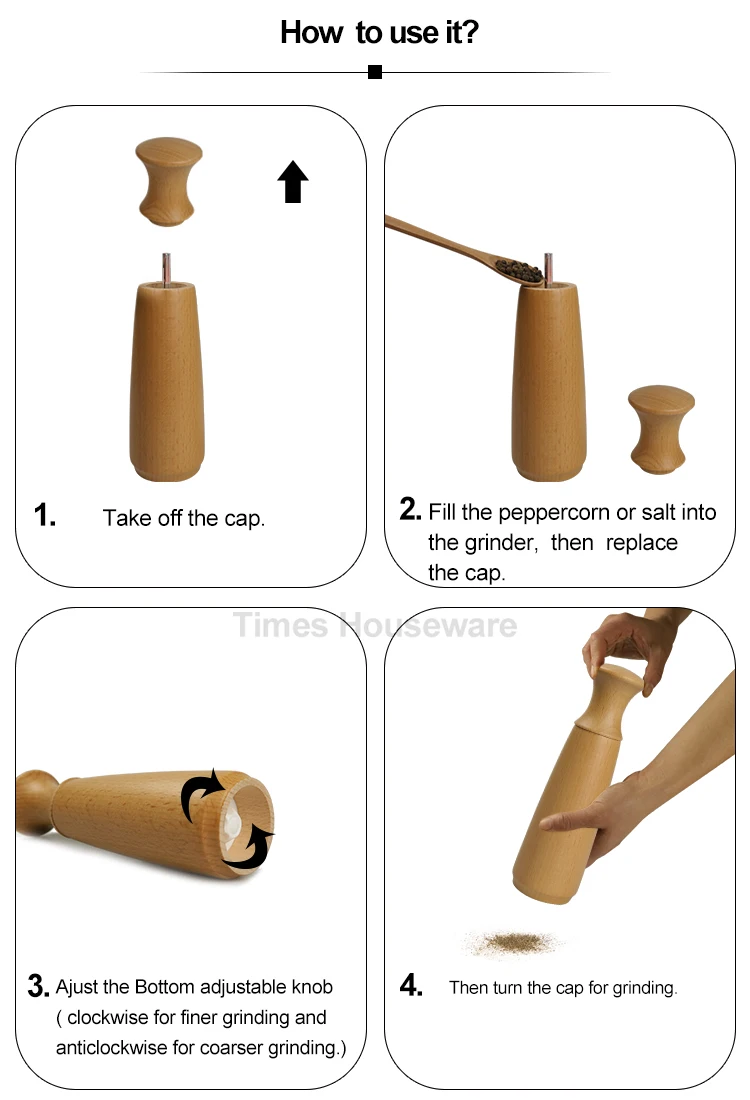 How to use it?

1. Take off the cap.

2. Fill the peppercorn or salt into the grinder, then replace the cap.

Times Houseware

3. Ajust the Bottom adjustable knob ( clockwise for finer grinding and anticlockwise for coarser grinding.)

4. Then turn the cap for grinding.