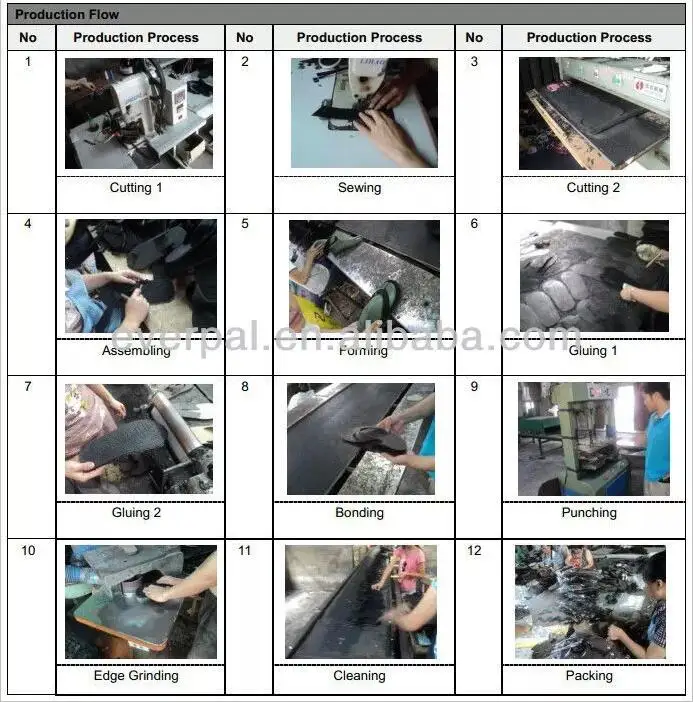 Production Flow

| No | Production Process | No | Production Process | No | Production Process |
|---|---|---|---|---|---|
| 1 | Cutting 1 | 2 | Sewing | 3 | Cutting 2 |
| 4 | Assembling | 5 | Forming | 6 | Gluing 1 |
| 7 | Gluing 2 | 8 | Bonding | 9 | Punching |
| 10 | Edge Grinding | 11 | Cleaning | 12 | Packing |

everpal.en.alibaba.com