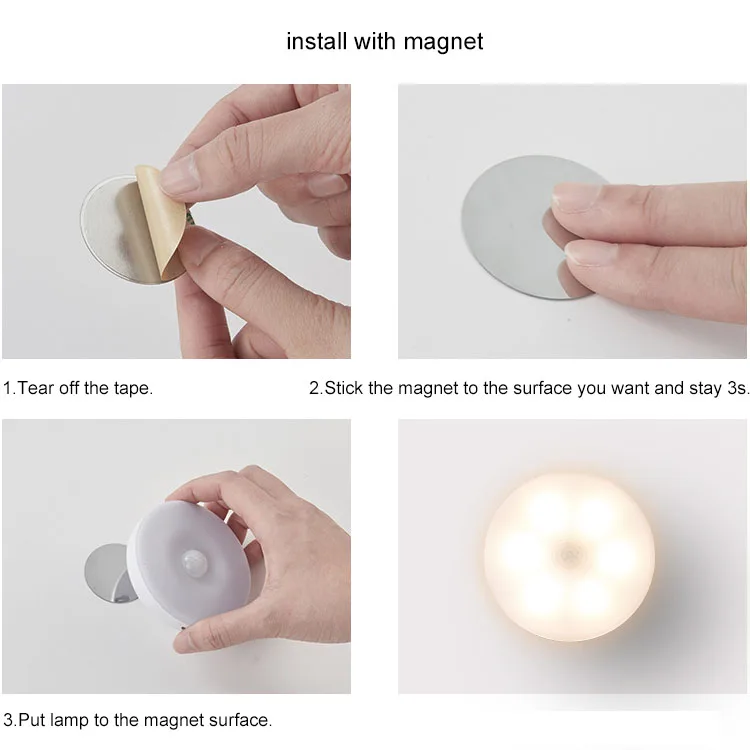 install with magnet

1.Tear off the tape.

2.Stick the magnet to the surface you want and stay 3s.

3.Put lamp to the magnet surface.