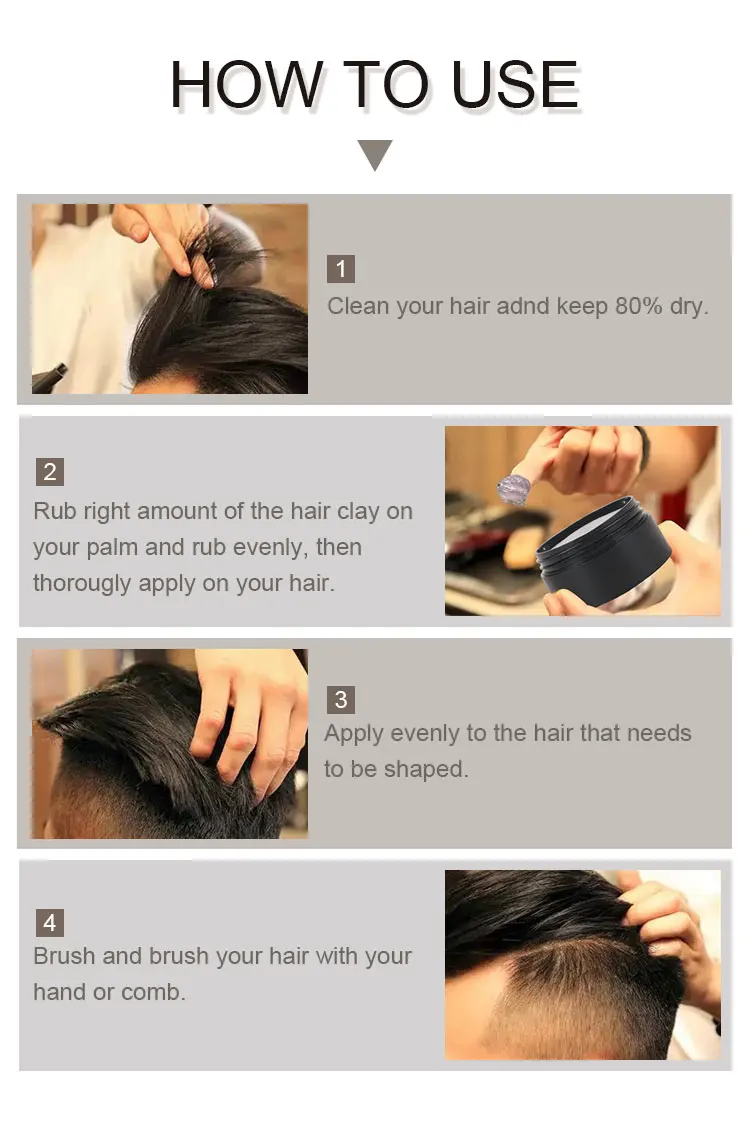 HOW TO USE

1
Clean your hair adnd keep 80% dry.

2
Rub right amount of the hair clay on your palm and rub evenly, then thorougly apply on your hair.

3
Apply evenly to the hair that needs to be shaped.

4
Brush and brush your hair with your hand or comb.