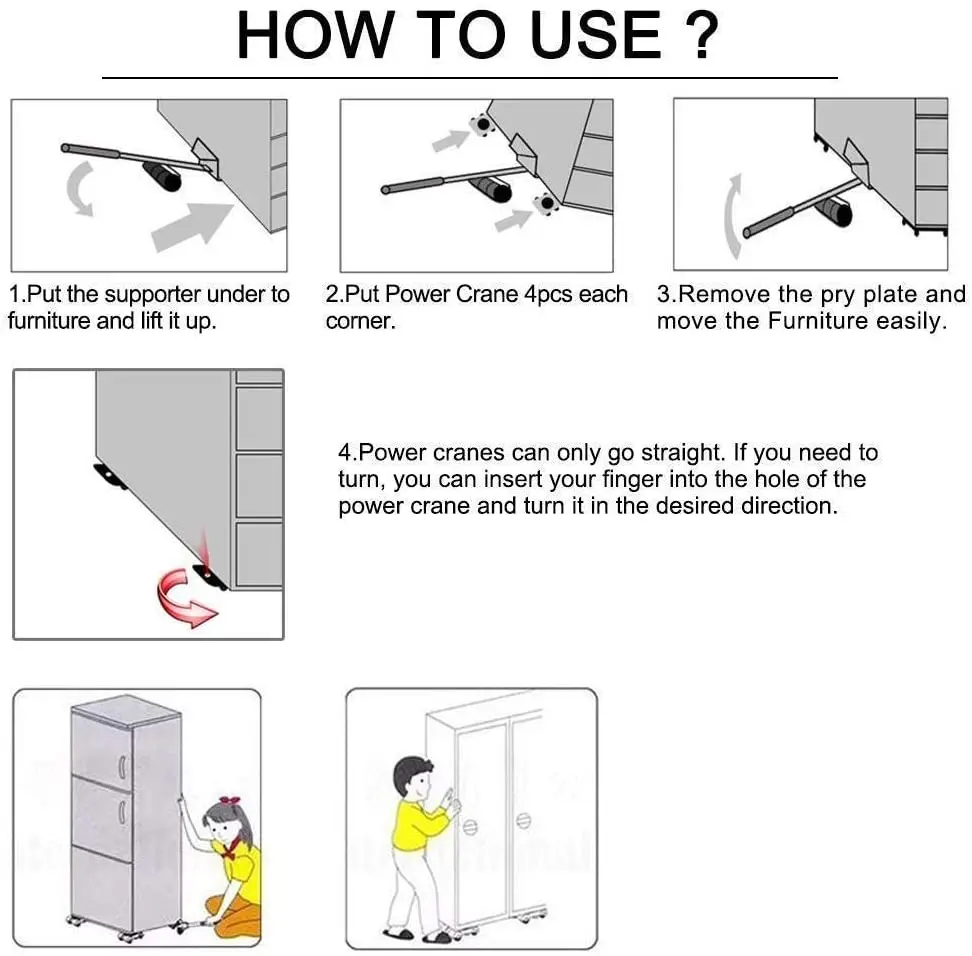 HOW TO USE ?

1.Put the supporter under to furniture and lift it up.

2.Put Power Crane 4pcs each corner.

3.Remove the pry plate and move the Furniture easily.

4.Power cranes can only go straight. If you need to turn, you can insert your finger into the hole of the power crane and turn it in the desired direction.