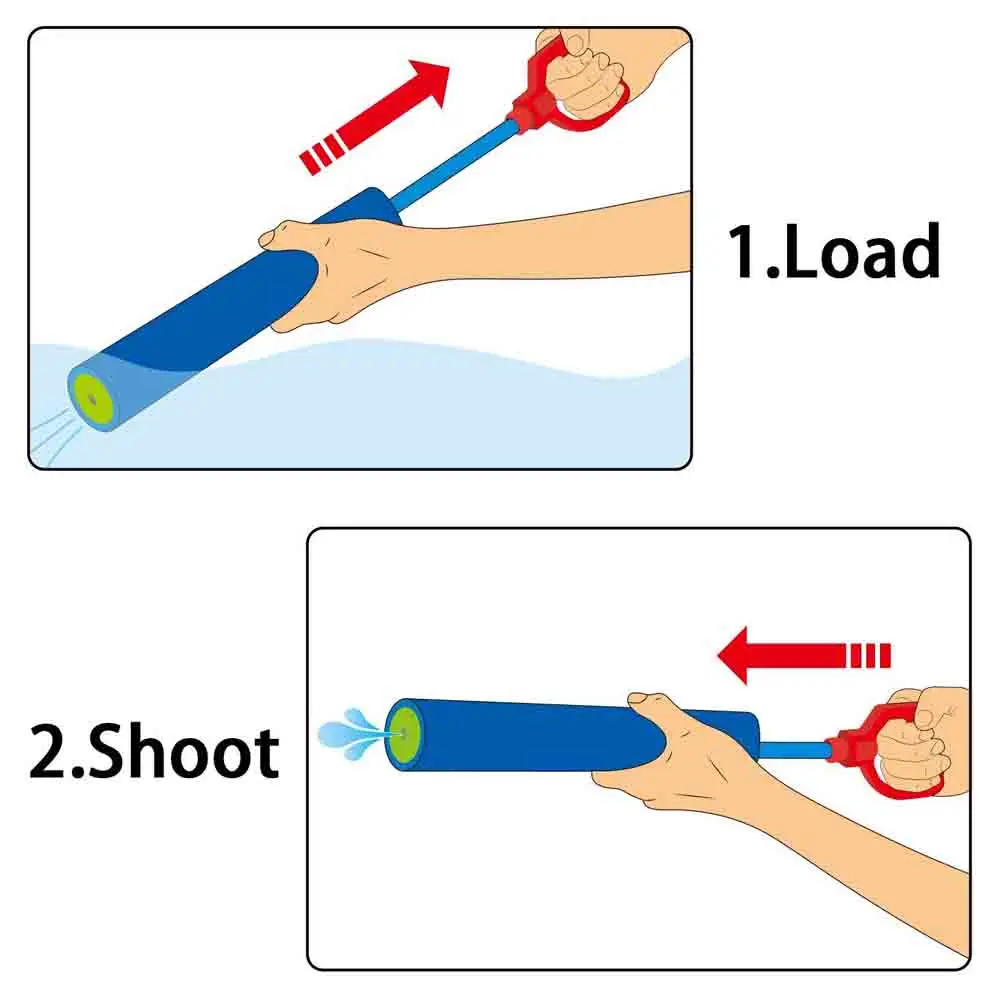 1.Load

2.Shoot