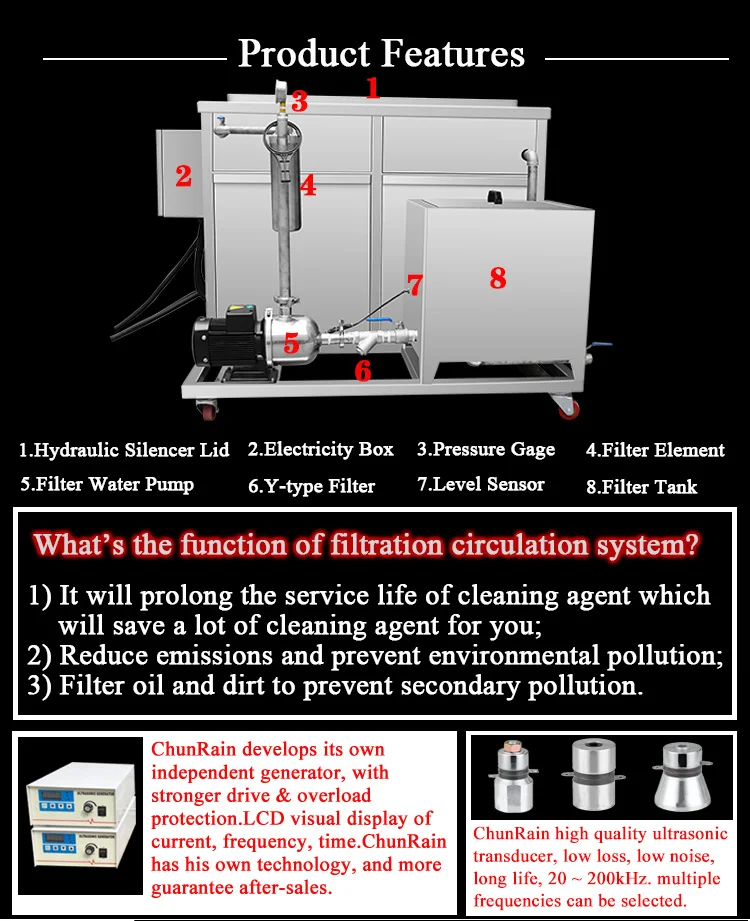 Product Features

1 2 3 4 5 6 7 8

1.Hydraulic Silencer Lid 2.Electricity Box 3.Pressure Gage 4.Filter Element
5.Filter Water Pump 6.Y-type Filter 7.Level Sensor 8.Filter Tank

What's the function of filtration circulation system?

1) It will prolong the service life of cleaning agent which will save a lot of cleaning agent for you;
2) Reduce emissions and prevent environmental pollution;
3) Filter oil and dirt to prevent secondary pollution.

ULTRASONIC GENERATOR
ULTRASONIC GENERATOR

ChunRain develops its own independent generator, with stronger drive & overload protection.LCD visual display of current, frequency, time.ChunRain has his own technology, and more guarantee after-sales.

ChunRain high quality ultrasonic transducer, low loss, low noise, long life, 20 ~ 200kHz. multiple frequencies can be selected.