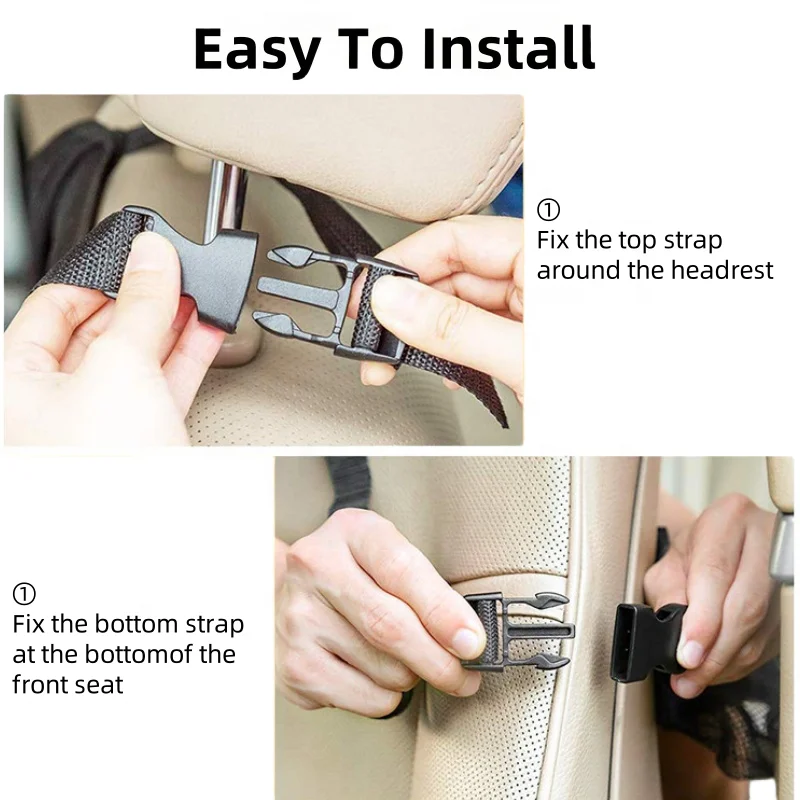 Easy To Install

①
Fix the top strap around the headrest

①
Fix the bottom strap at the bottomof the front seat