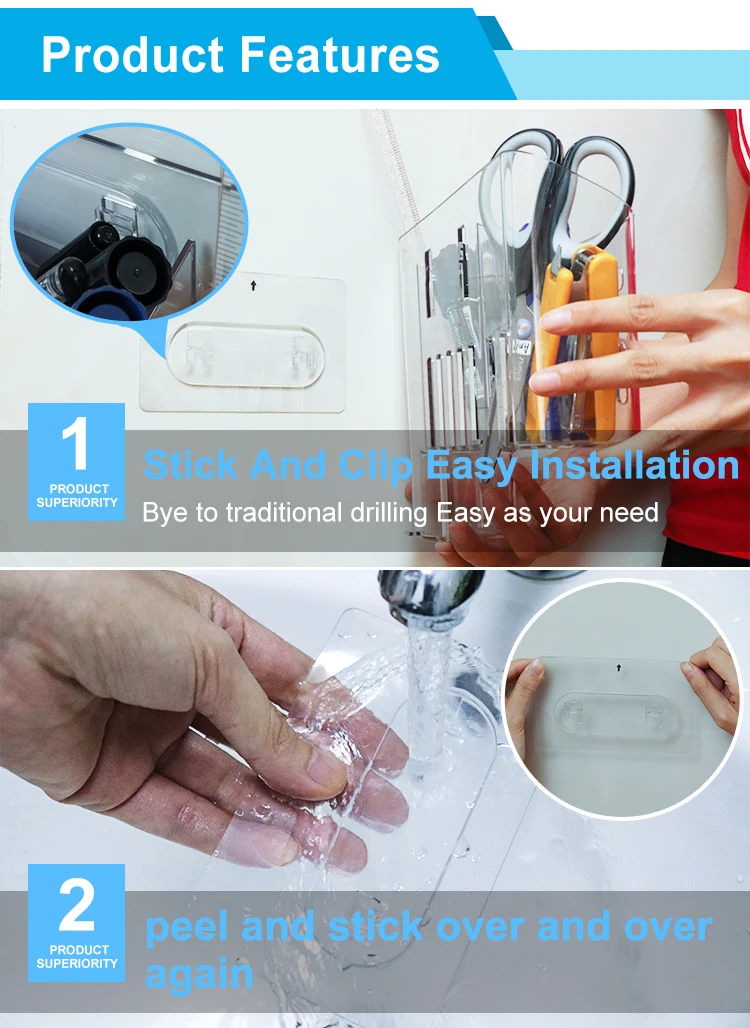 Product Features

1
PRODUCT SUPERIORITY

Stick And Clip Easy Installation

Bye to traditional drilling Easy as your need

2
PRODUCT SUPERIORITY

peel and stick over and over again