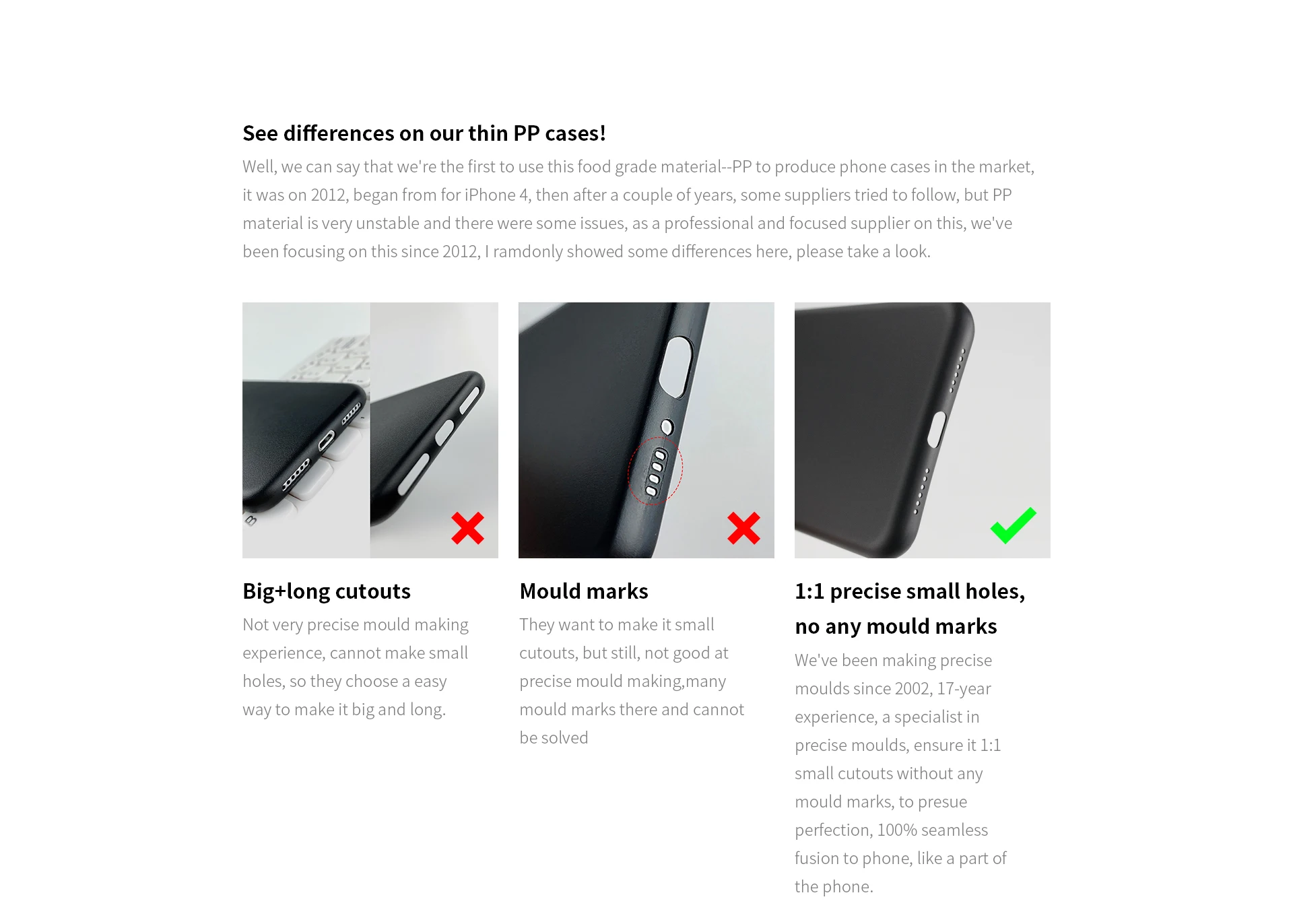 See differences on our thin PP cases!

Well, we can say that we're the first to use this food grade material--PP to produce phone cases in the market, it was on 2012, began from for iPhone 4, then after a couple of years, some suppliers tried to follow, but PP material is very unstable and there were some issues, as a professional and focused supplier on this, we've been focusing on this since 2012, I ramdonly showed some differences here, please take a look.

Big+long cutouts

Not very precise mould making experience, cannot make small holes, so they choose a easy way to make it big and long.

Mould marks

They want to make it small cutouts, but still, not good at precise mould making,many mould marks there and cannot be solved

1:1 precise small holes, no any mould marks

We've been making precise moulds since 2002, 17-year experience, a specialist in precise moulds, ensure it 1:1 small cutouts without any mould marks, to presue perfection, 100% seamless fusion to phone, like a part of the phone.