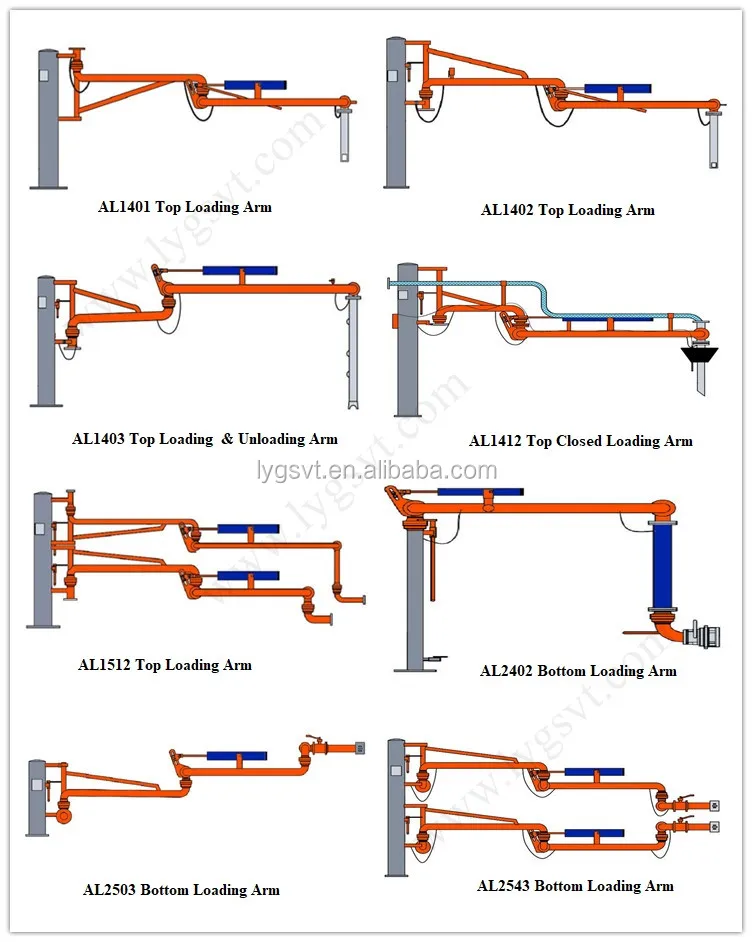 AL1401 Top Loading Arm

AL1402 Top Loading Arm

AL1403 Top Loading & Unloading Arm

AL1412 Top Closed Loading Arm

lygsvt.en.alibaba.com

AL1512 Top Loading Arm

AL2402 Bottom Loading Arm

AL2503 Bottom Loading Arm

AL2543 Bottom Loading Arm

www.lygsvt.com